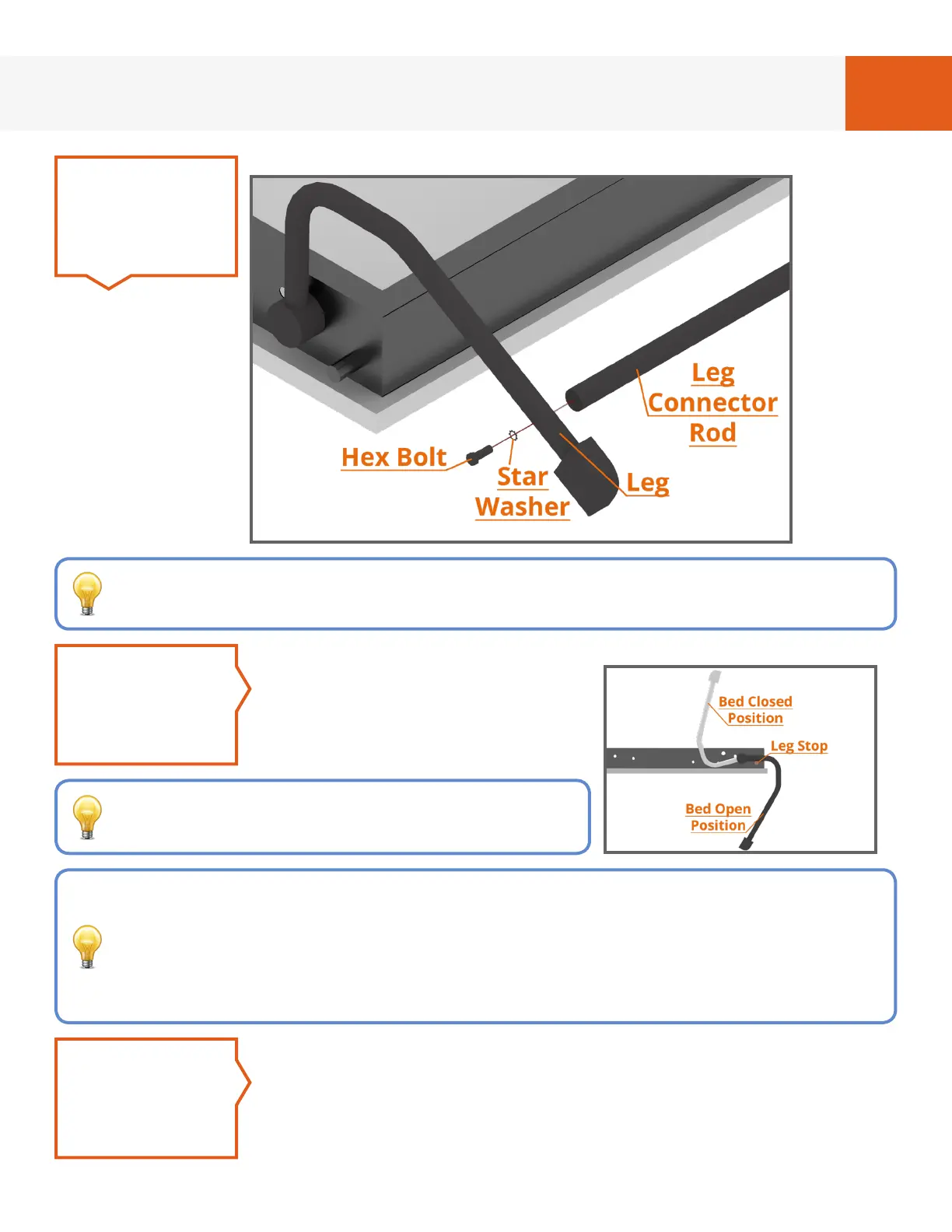 Leg Connector Rod

Hex Bolt

Star Washer

Leg

Bed Closed Position

Leg Stop

Bed Open Position