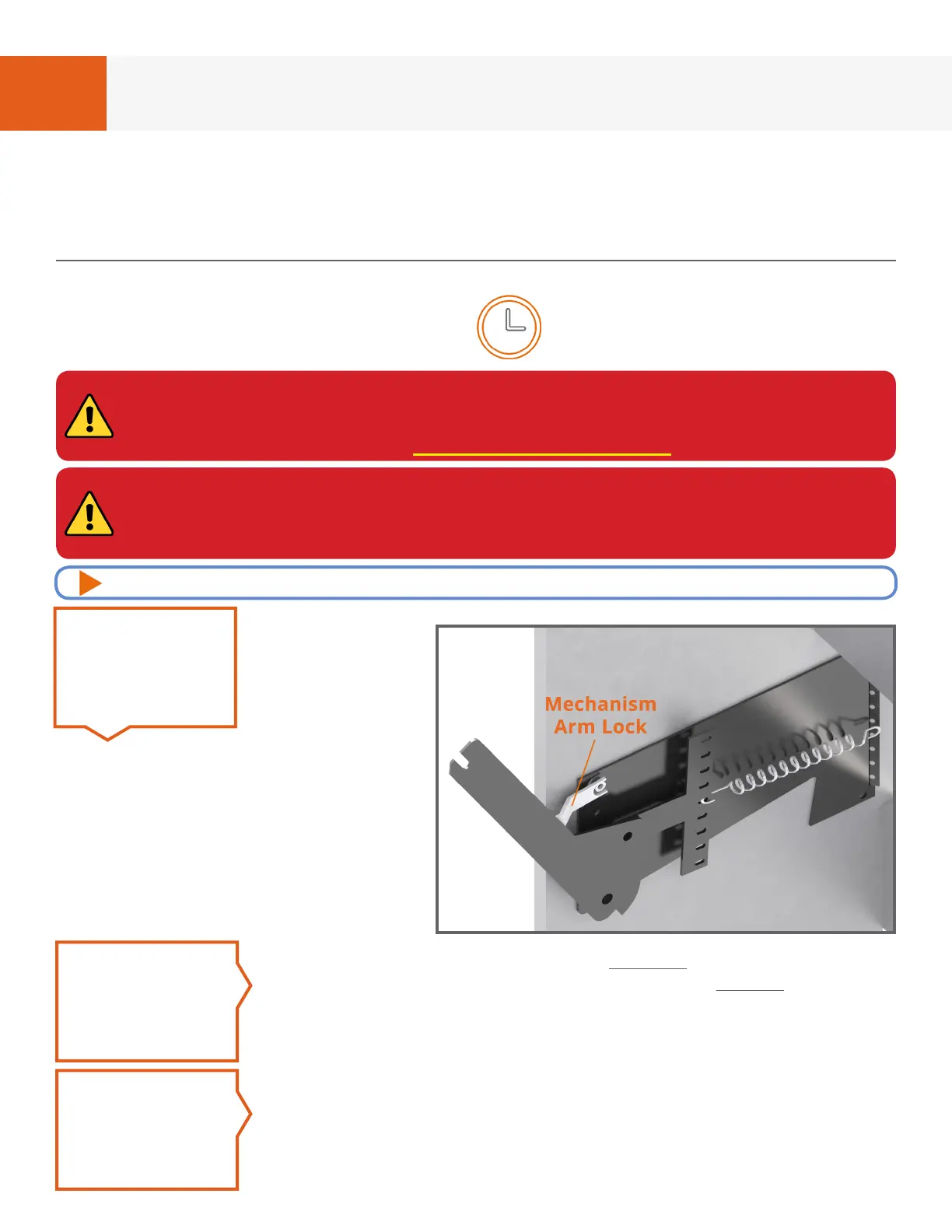 Mechanism Arm Lock