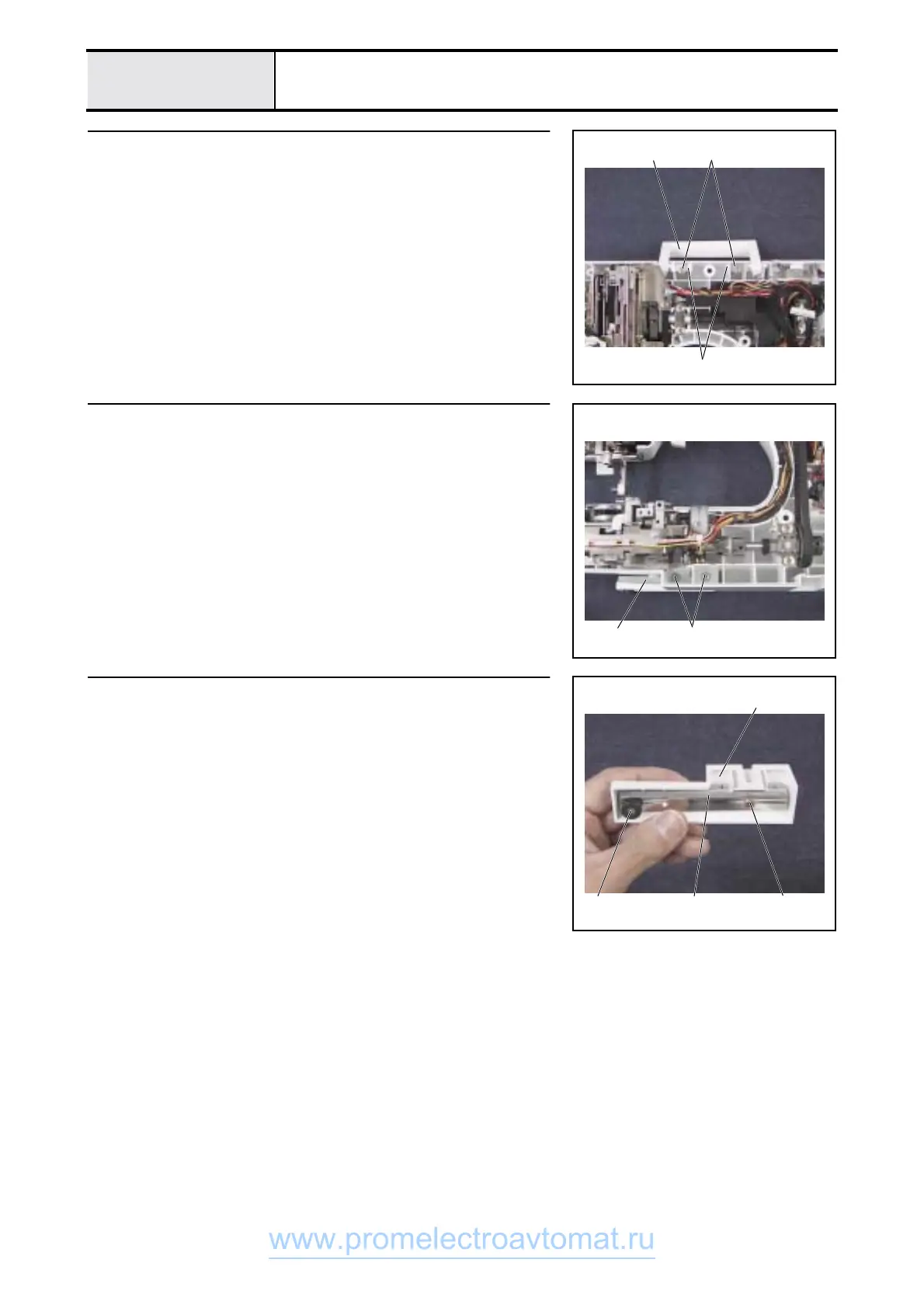 www.promelectroavtomat.ru