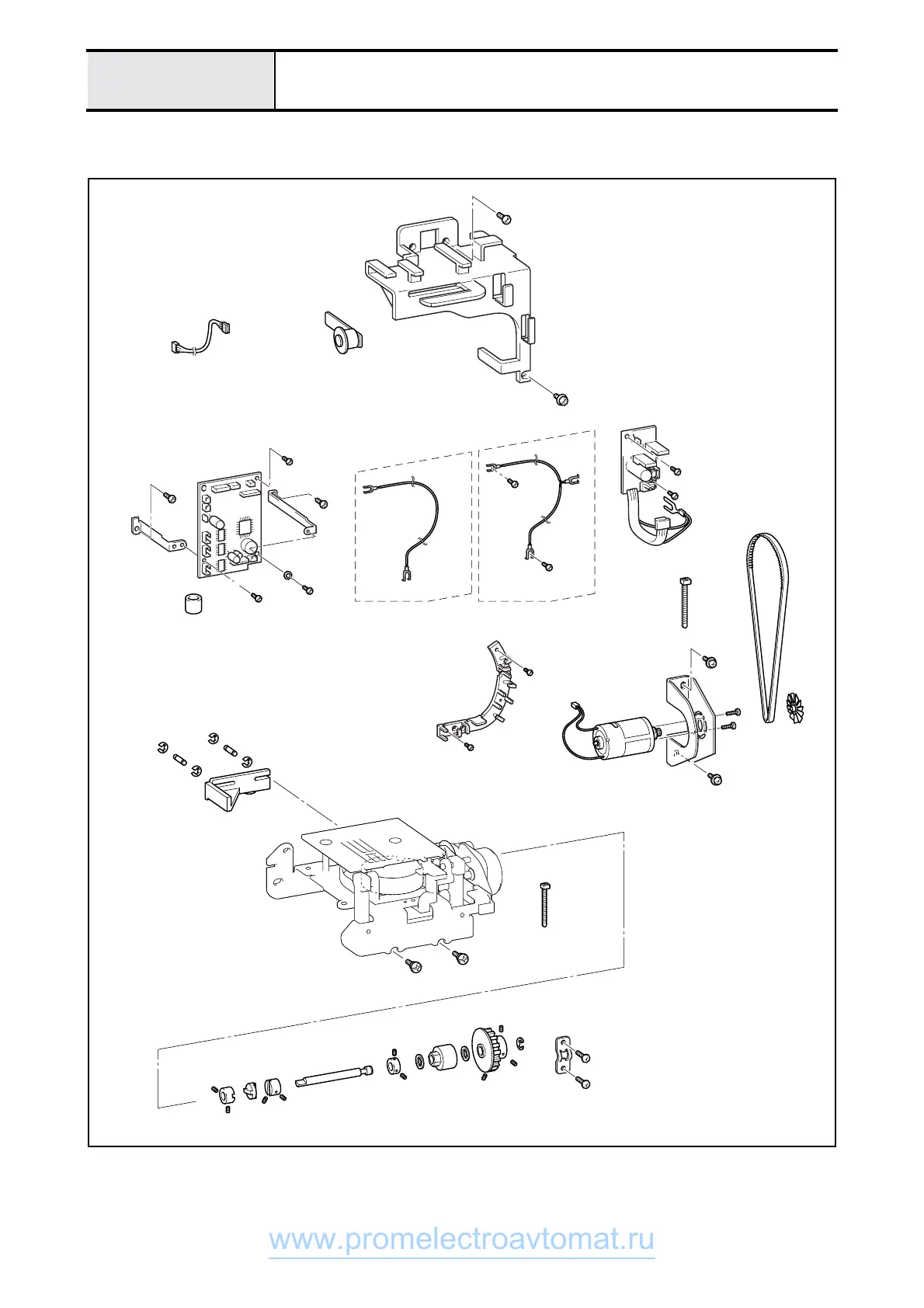 www.promelectroavtomat.ru