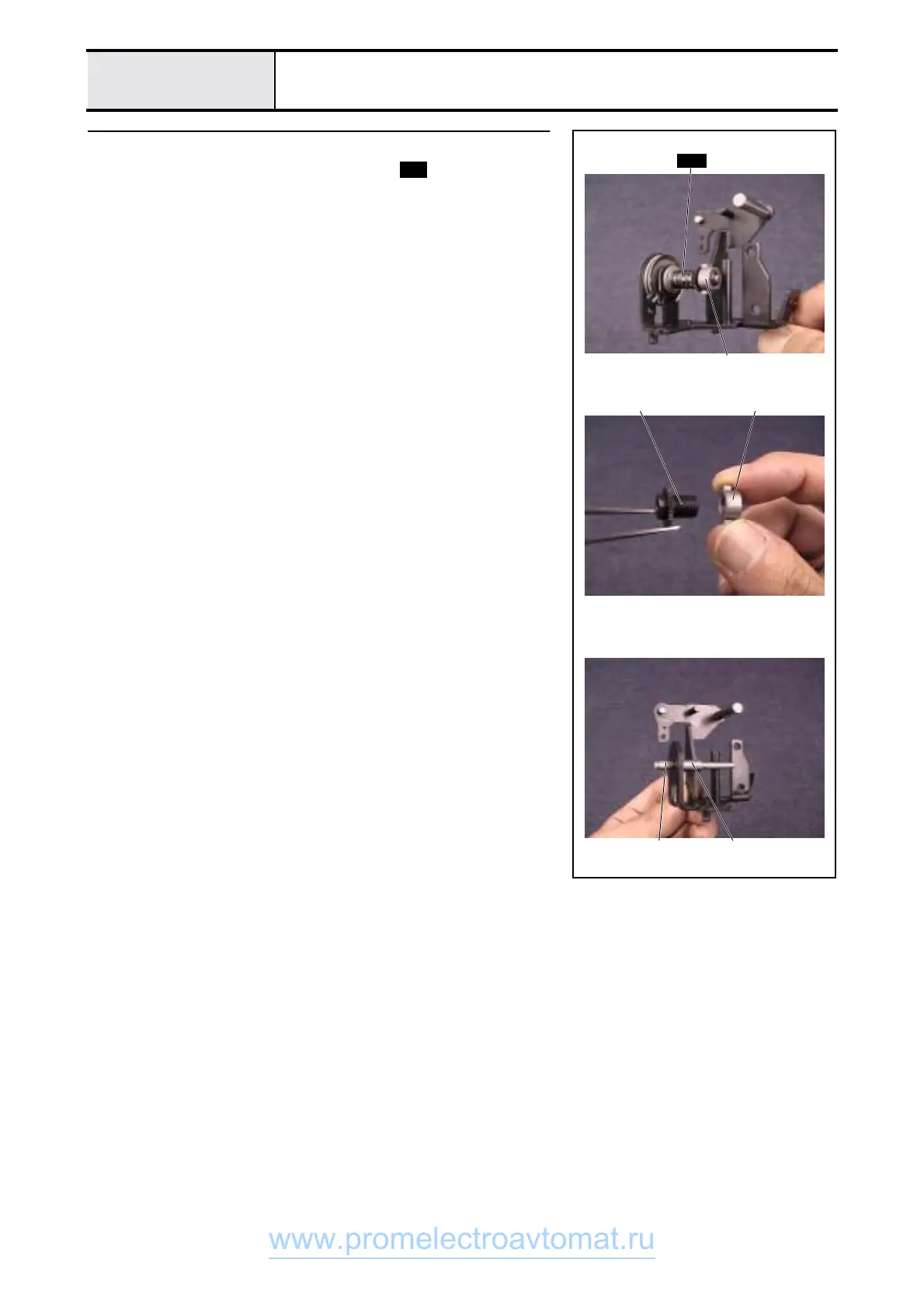 www.promelectroavtomat.ru