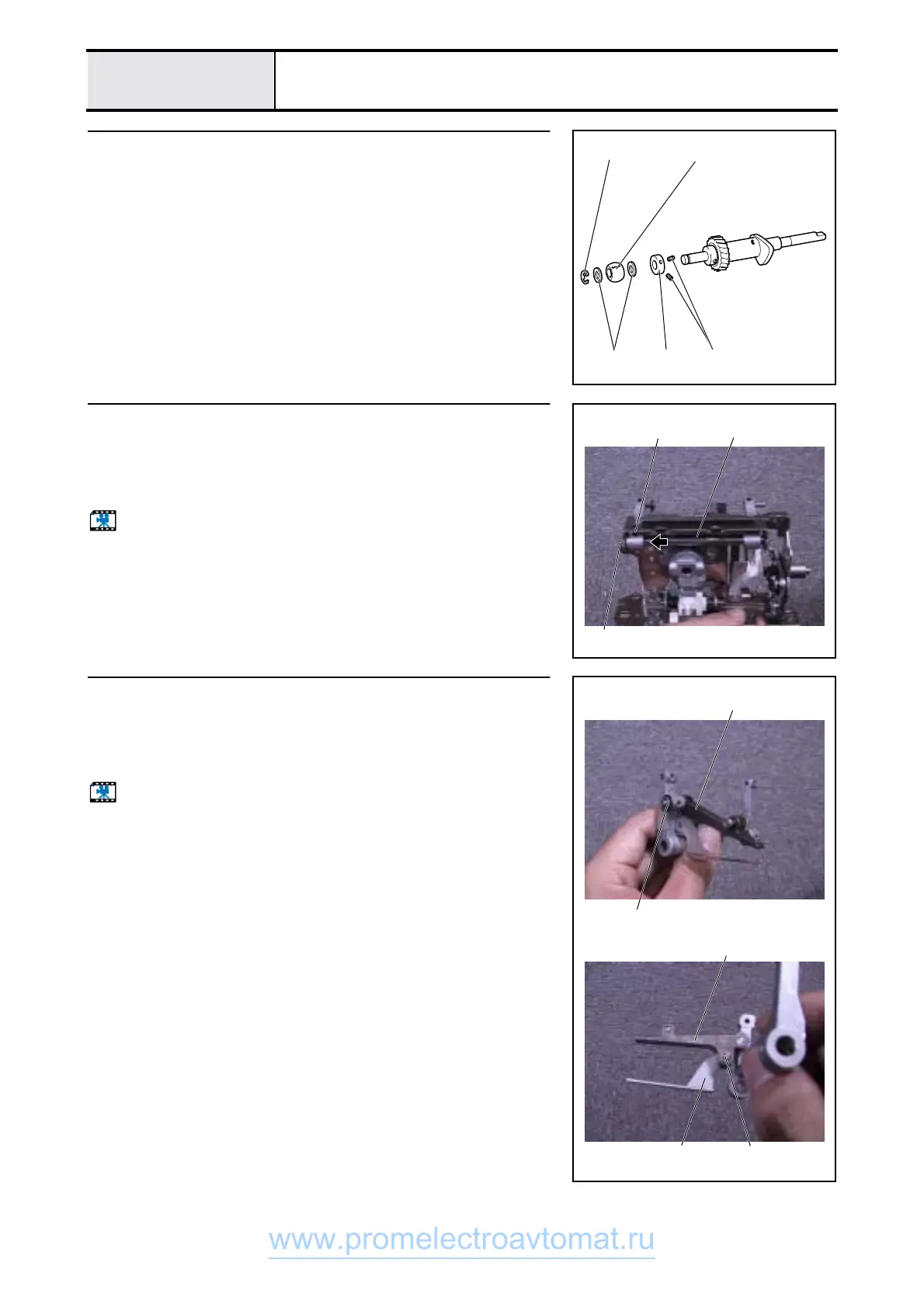 www.promelectroavtomat.ru