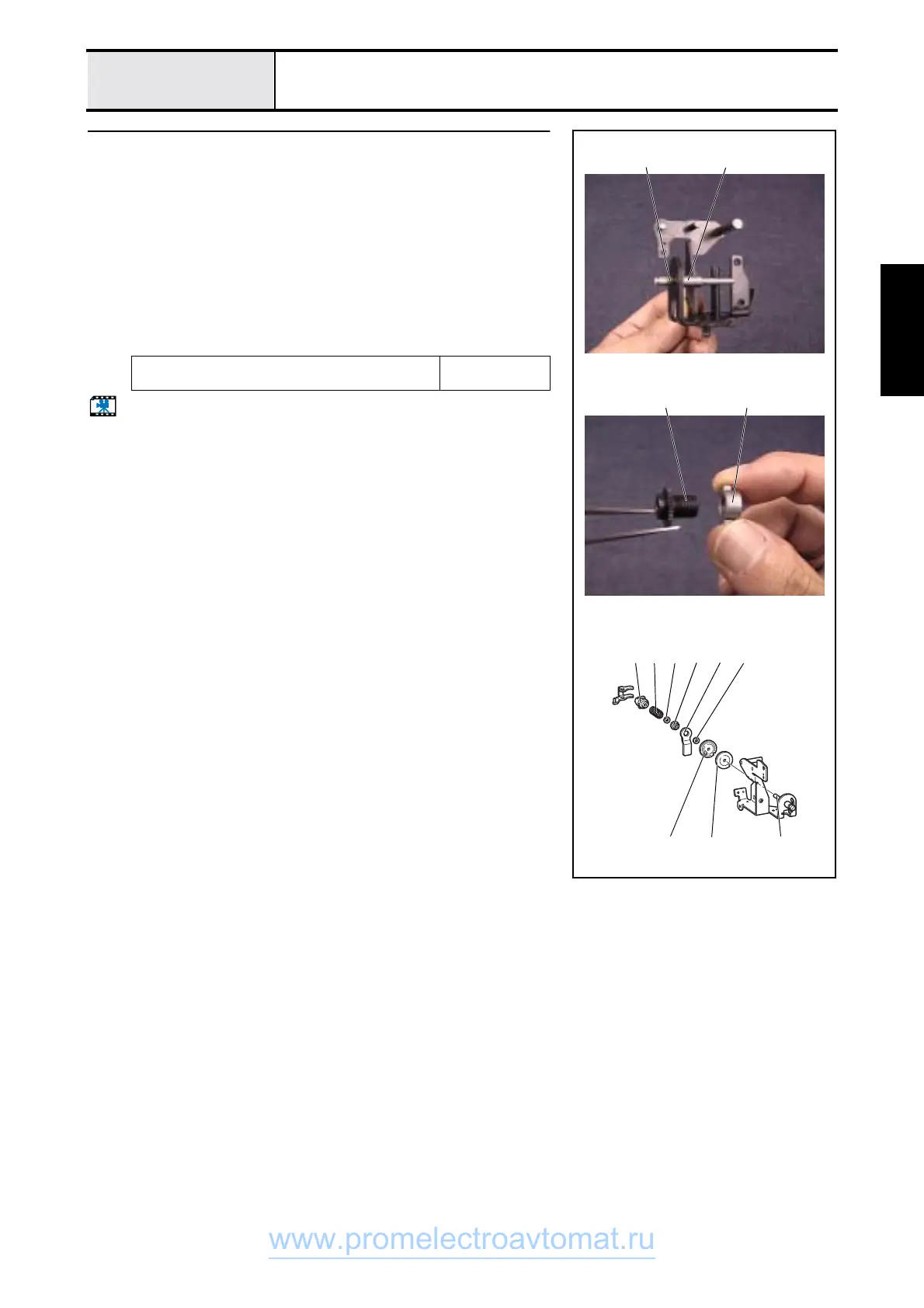 www.promelectroavtomat.ru