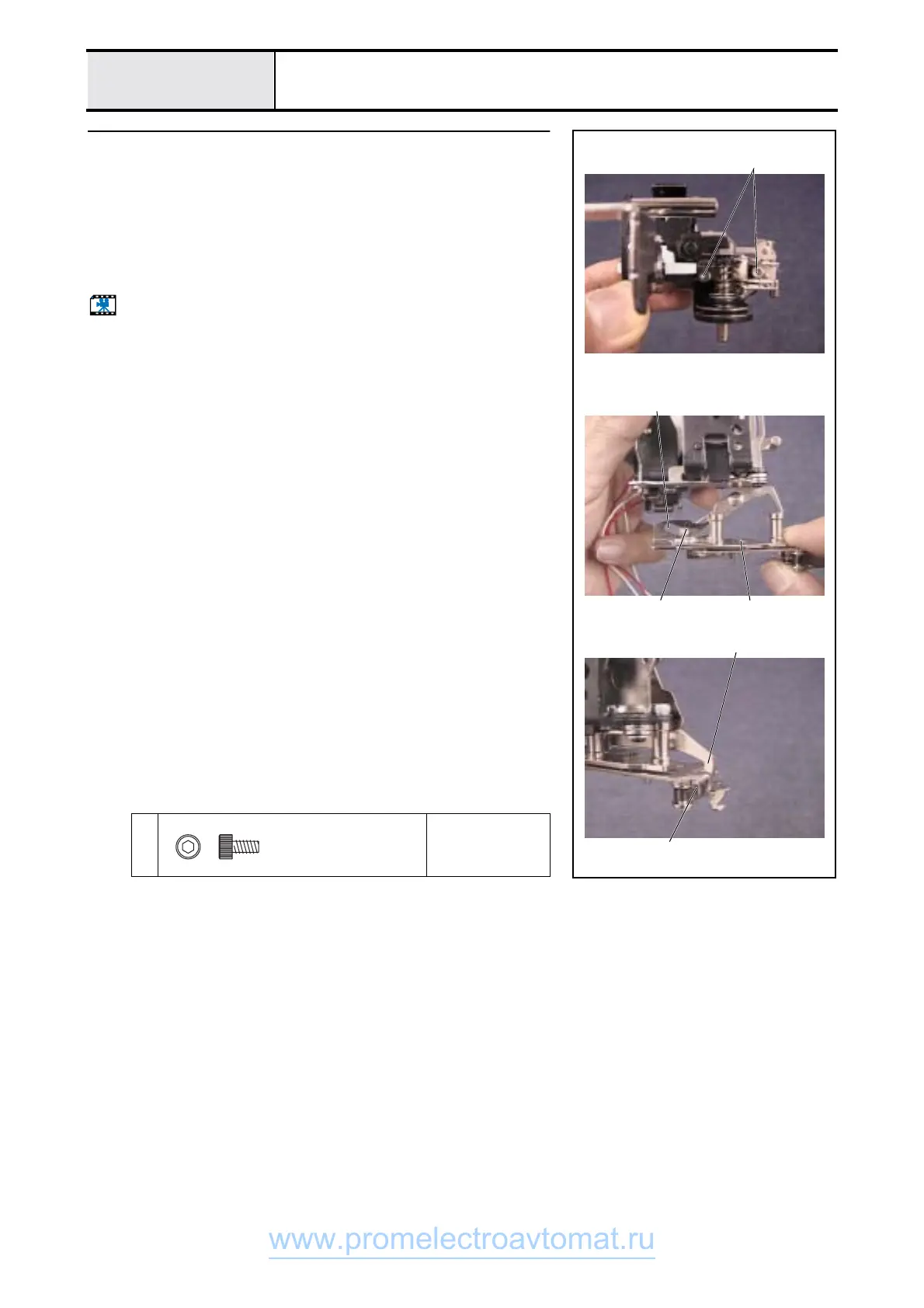 www.promelectroavtomat.ru