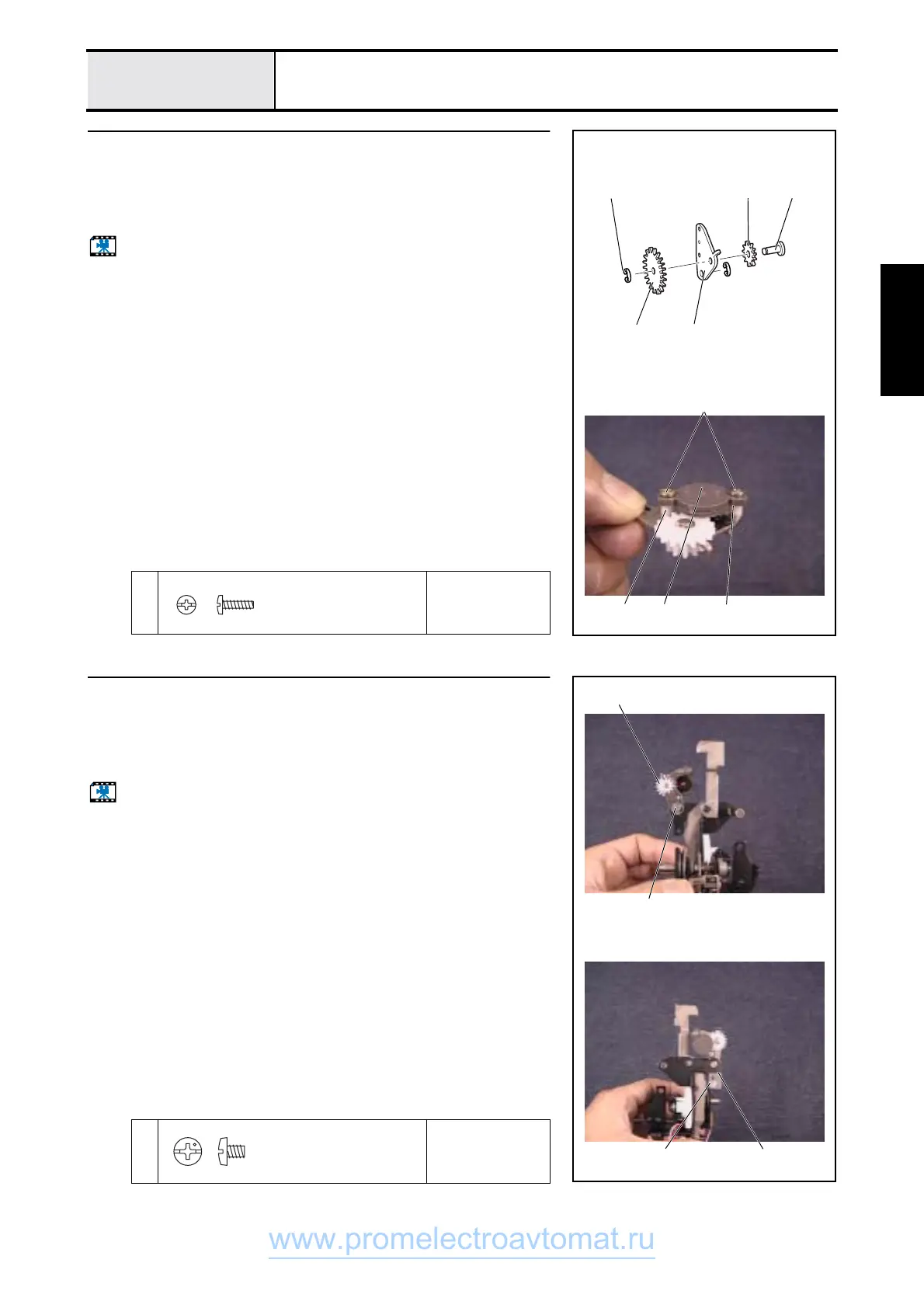 www.promelectroavtomat.ru