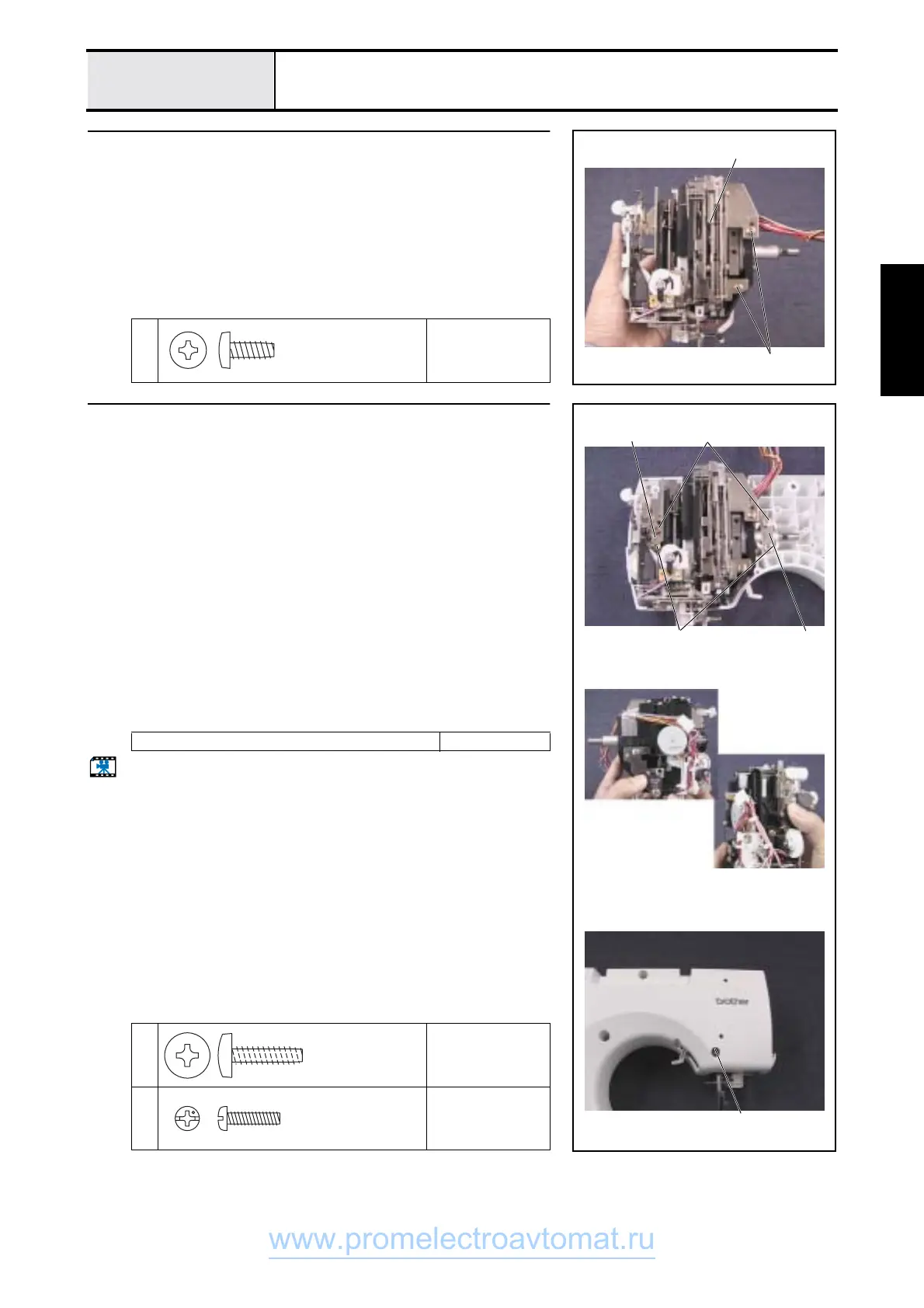 brother

www.promelectroavtomat.ru