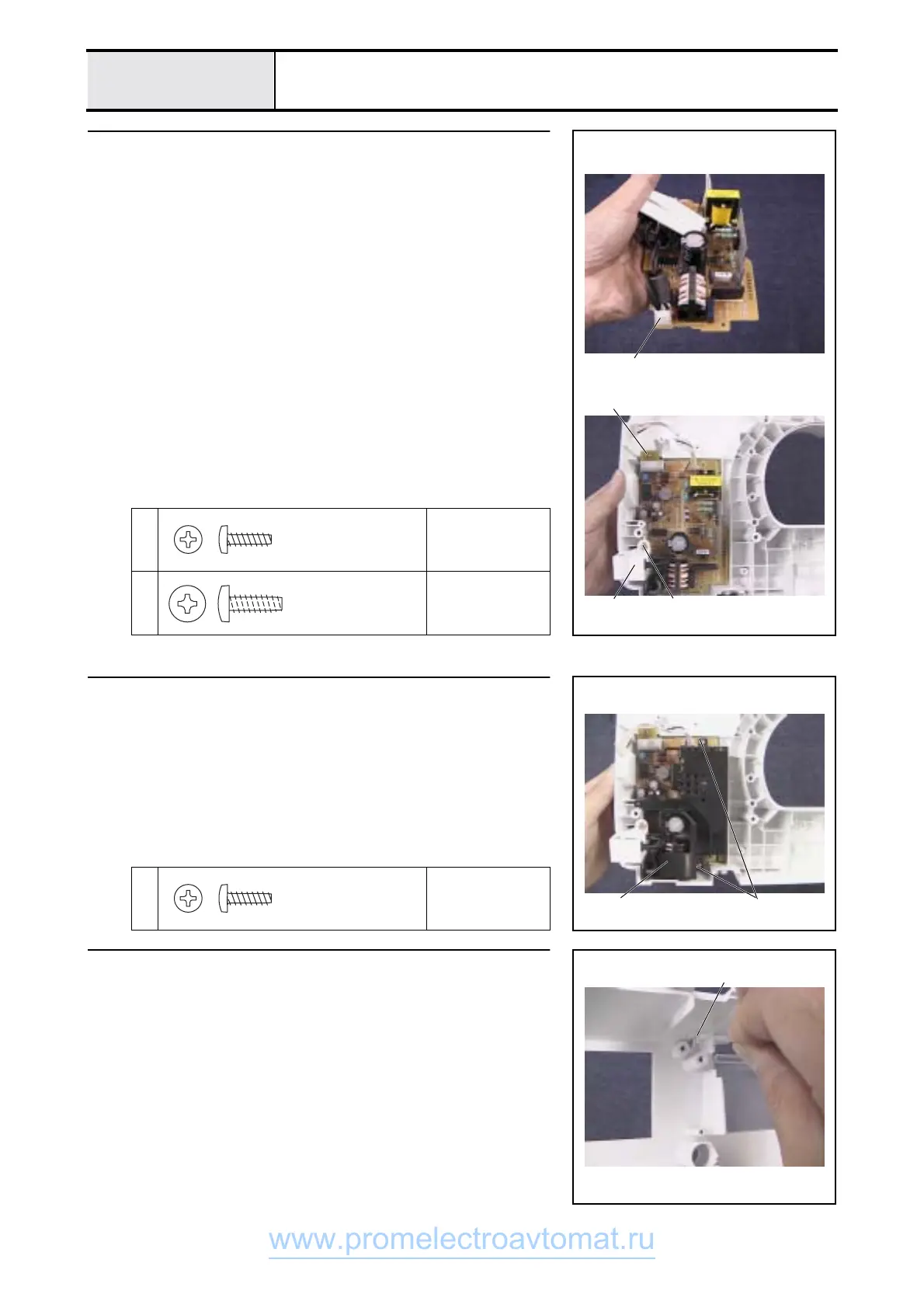 www.promelectroavtomat.ru