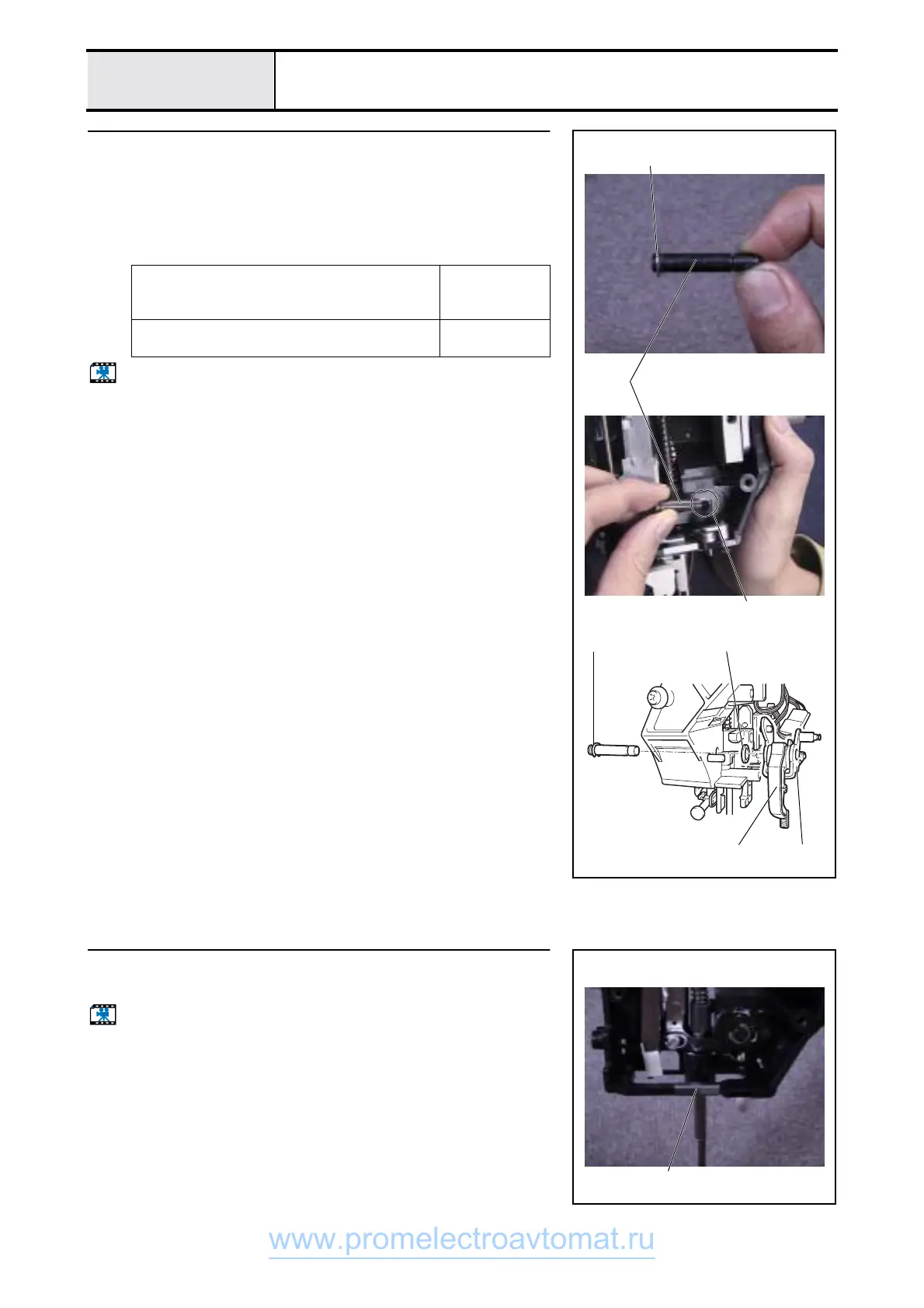 www.promelectroavtomat.ru