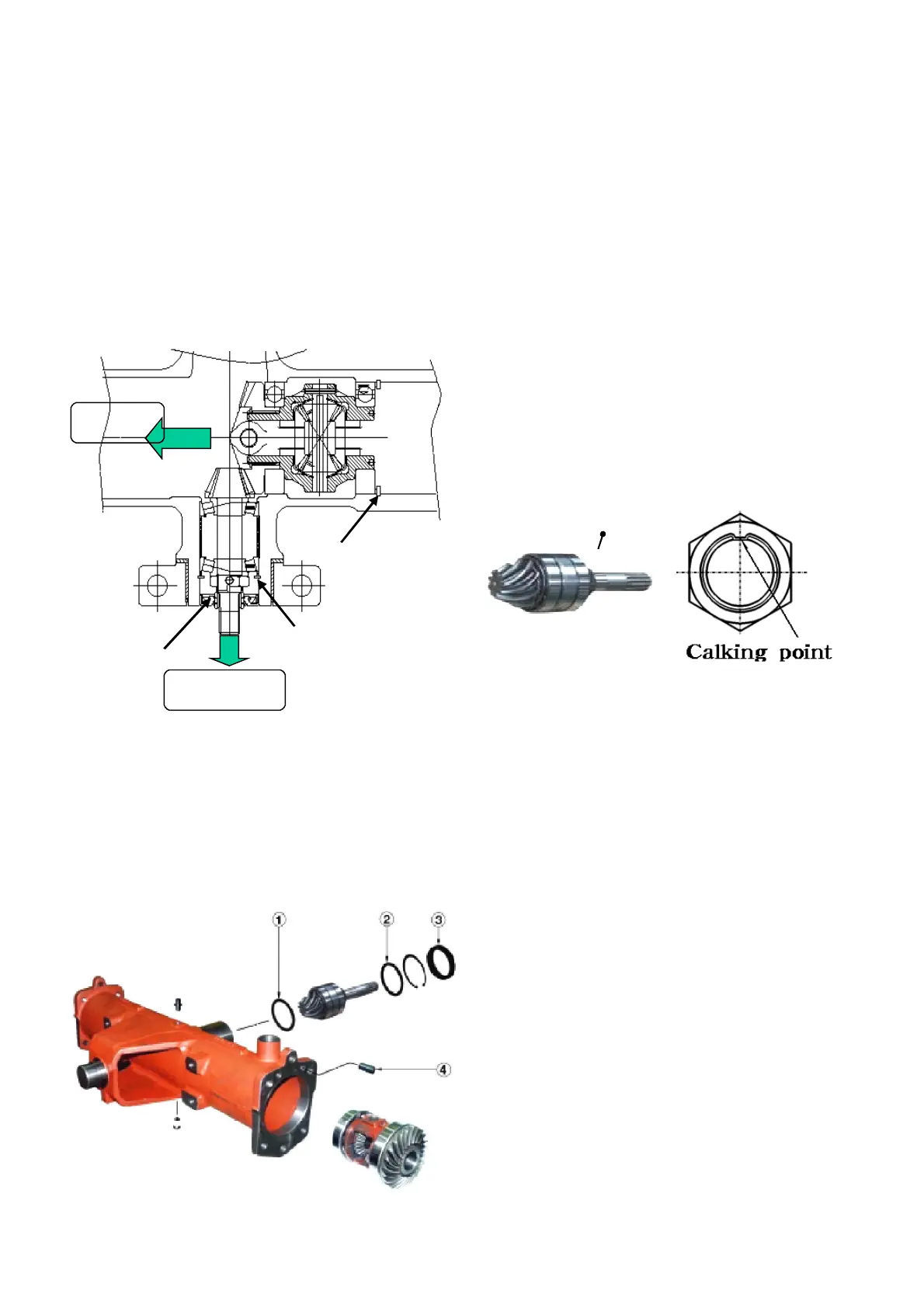 Calking point

①

②

③

④