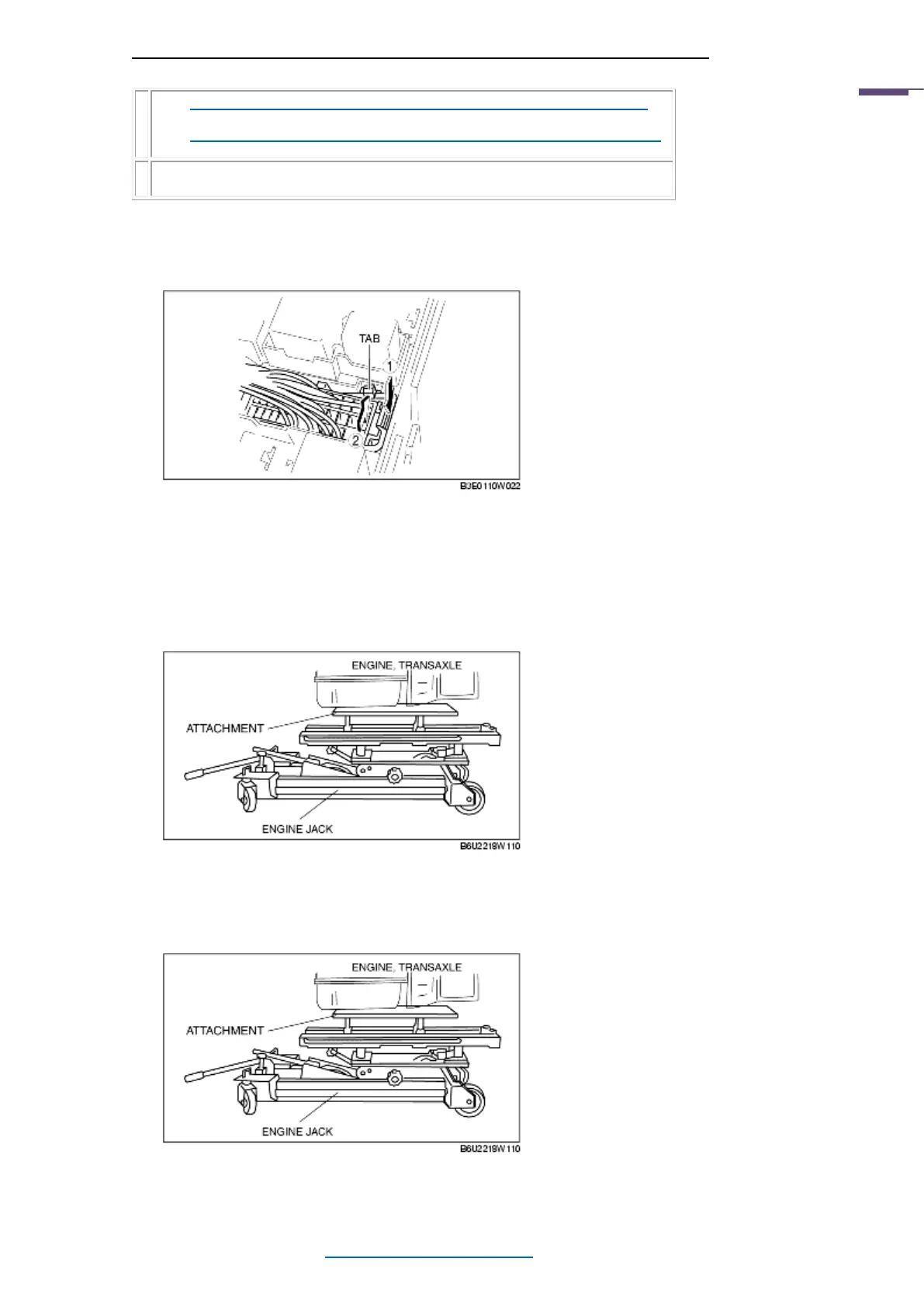 TAB
1
2
B3E0110W022

ENGINE, TRANSAXLE
ATTACHMENT
ENGINE JACK
B6U2218W110

ENGINE, TRANSAXLE
ATTACHMENT
ENGINE JACK
B6U2218W110