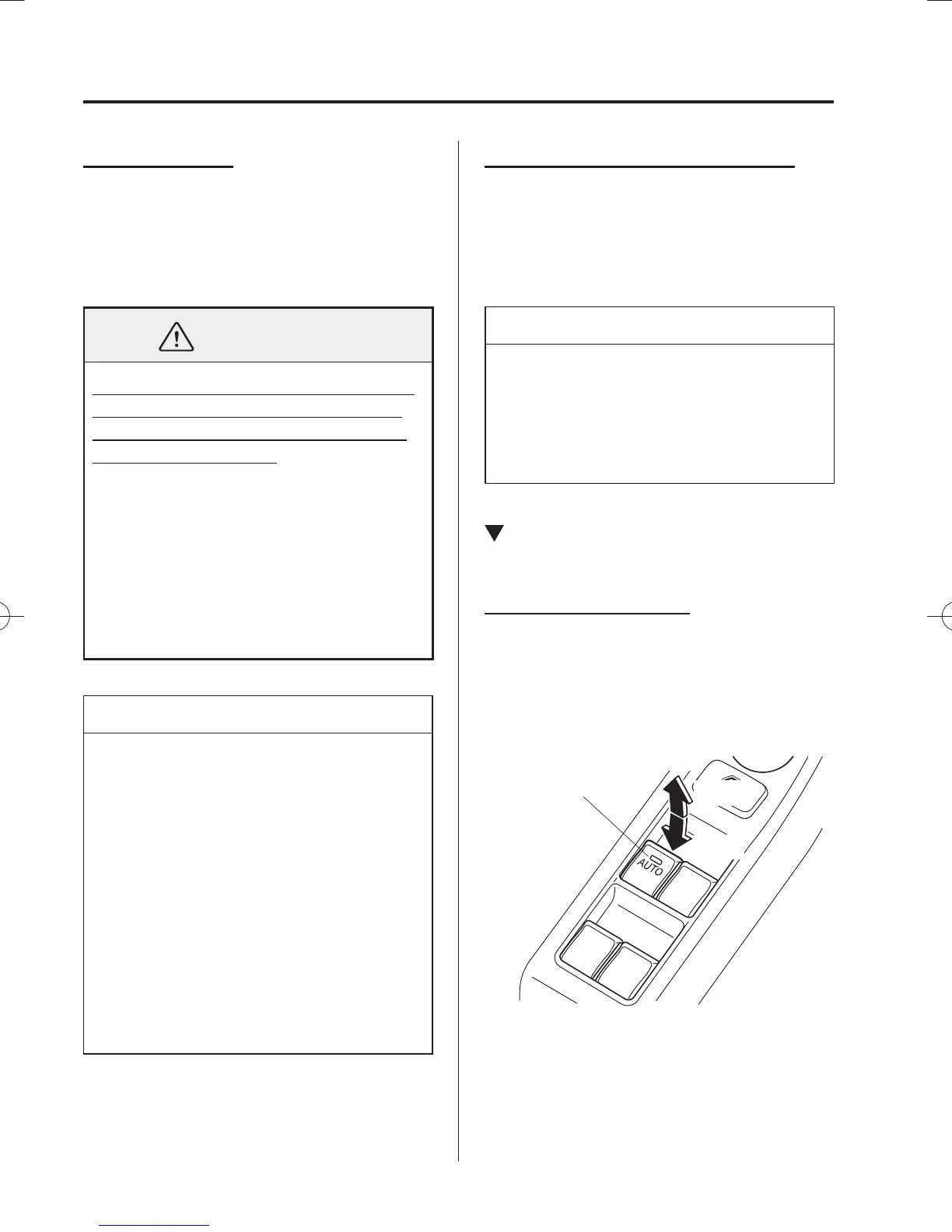 AUTO