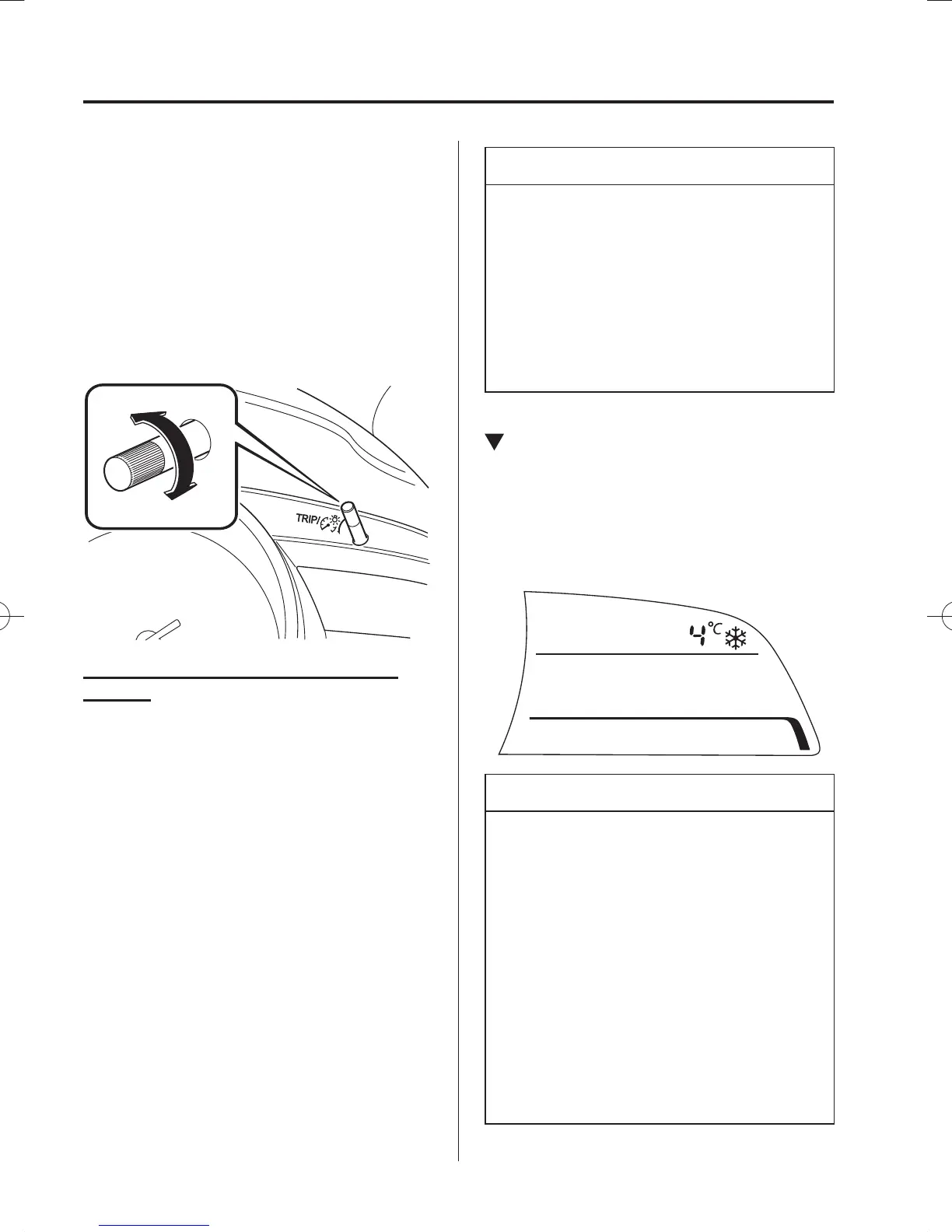 TRIP/

4°C