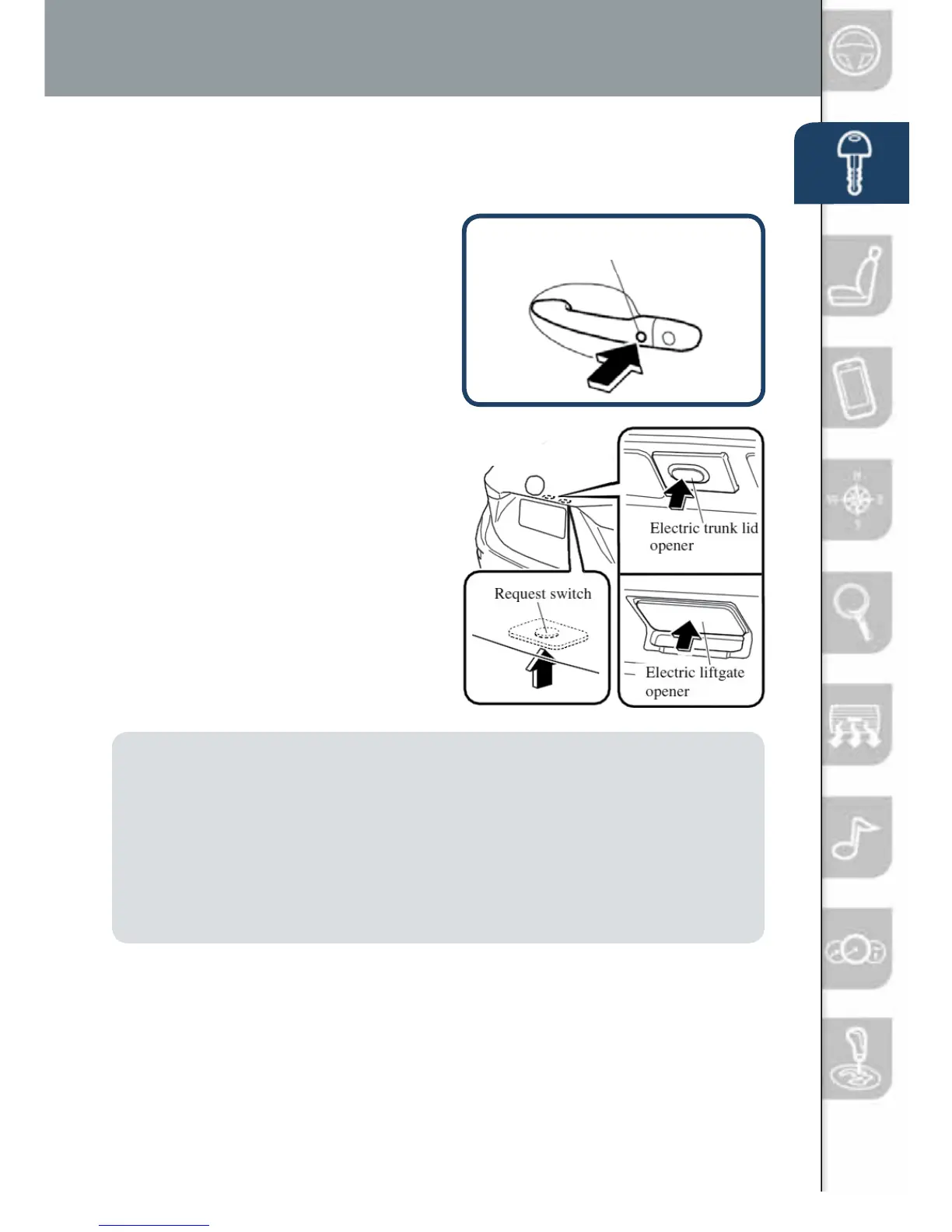 Electric trunk lid opener

Request switch

Electric liftgate opener