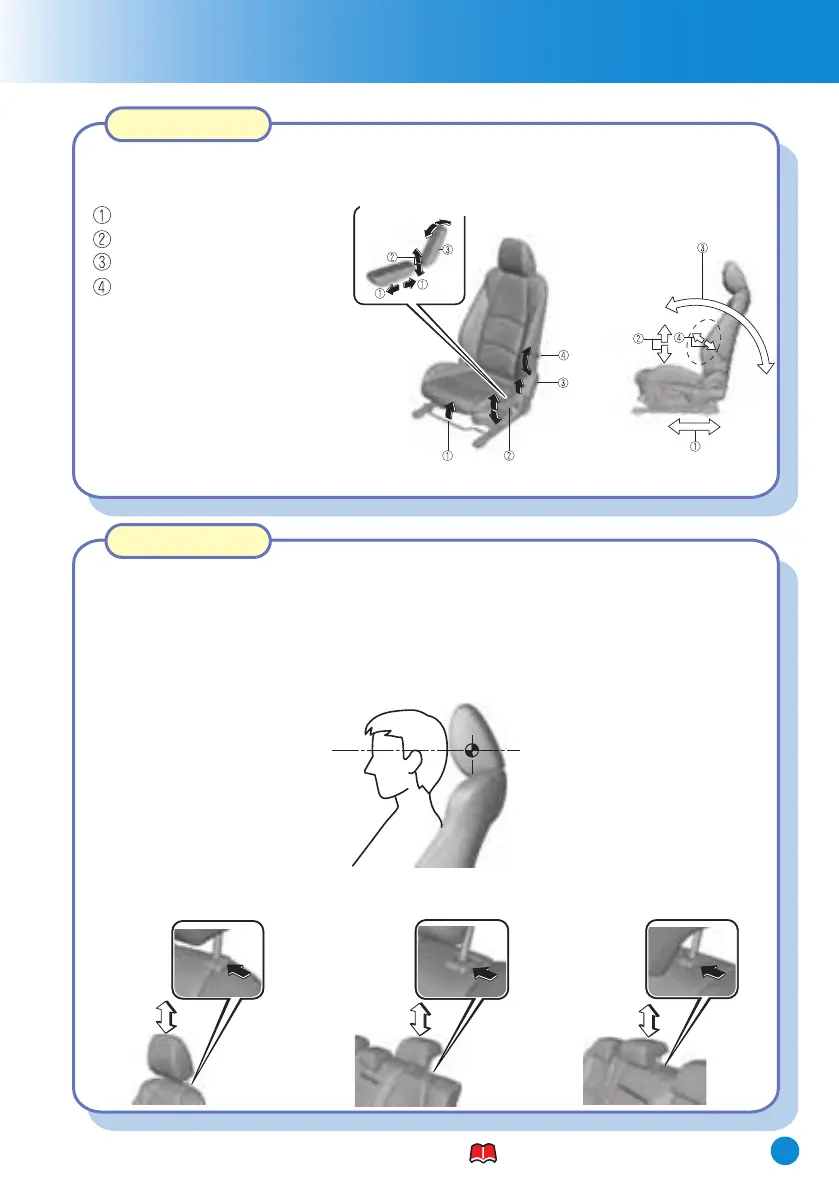 ①
②
③
④

②
③
①
①
④
③
①
②

③
②
④
①