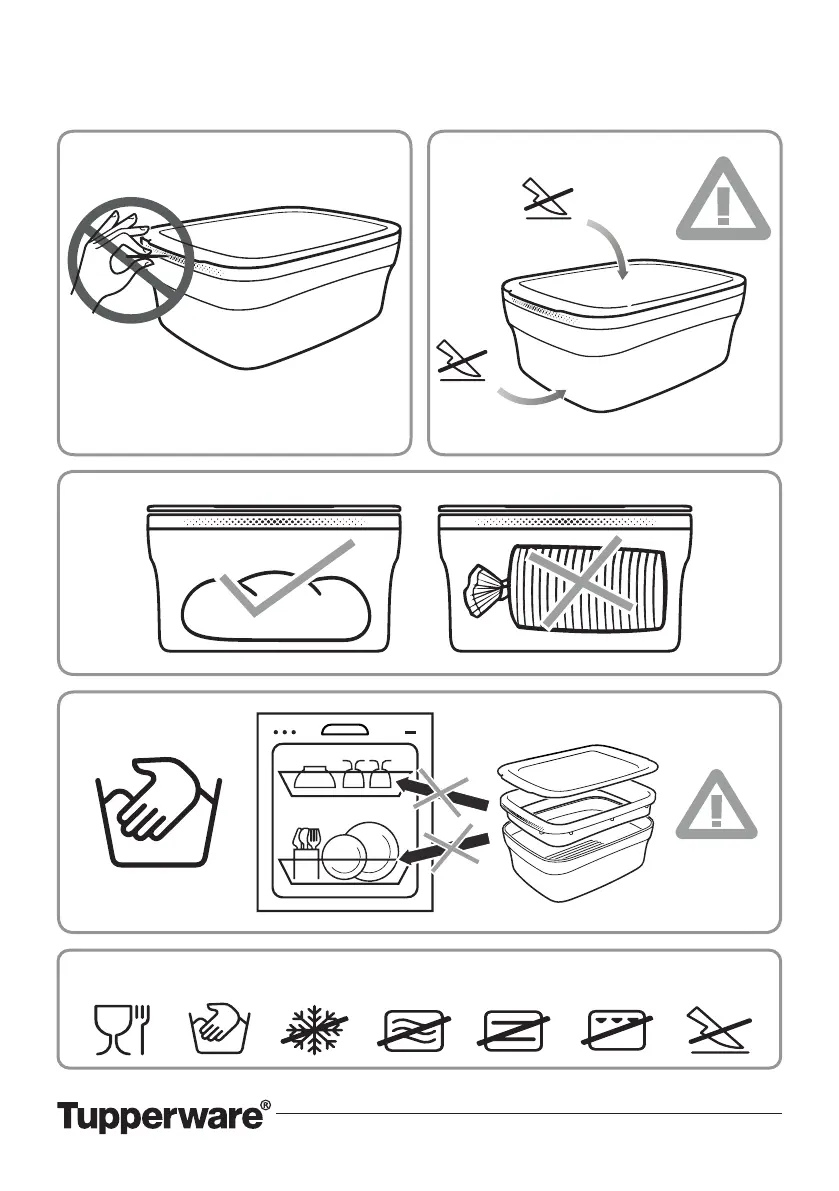 Tupperware®