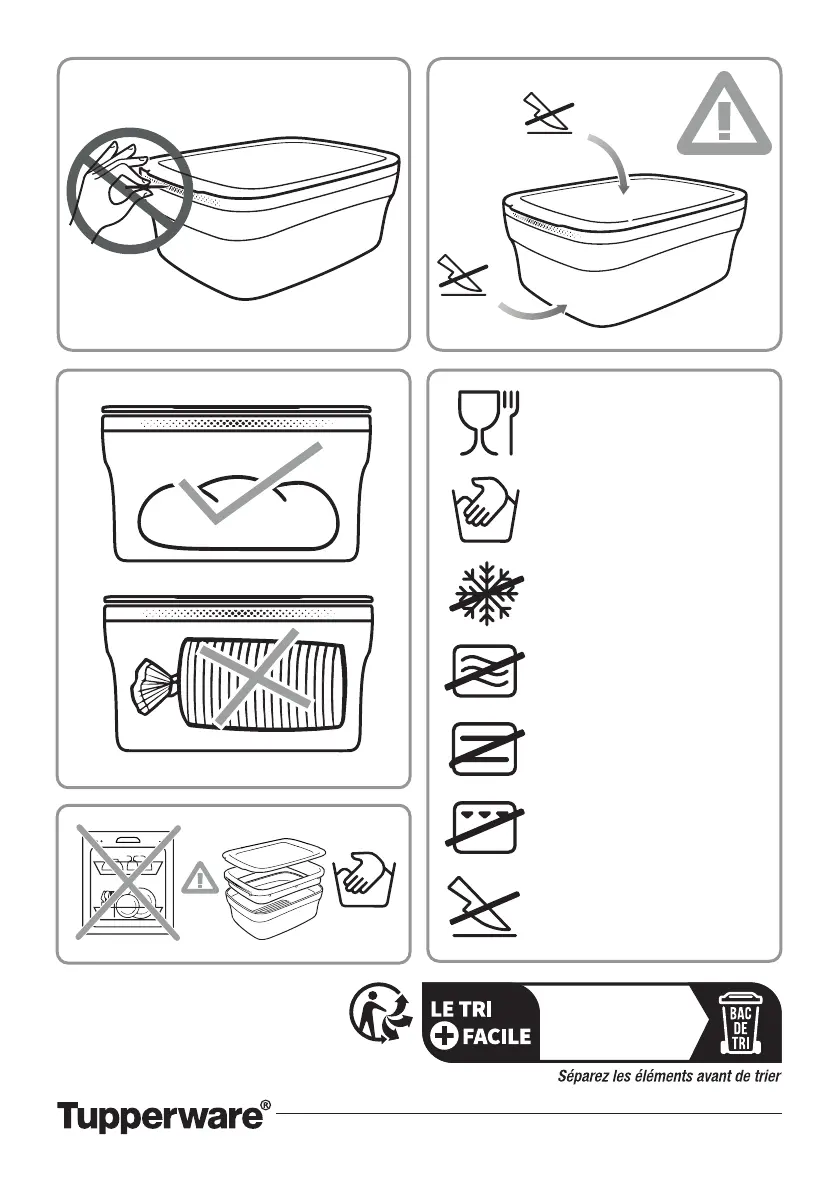 LE TRI
+ FACILE

BAC
DE
TRI

Séparez les éléments avant de trier

Tupperware®