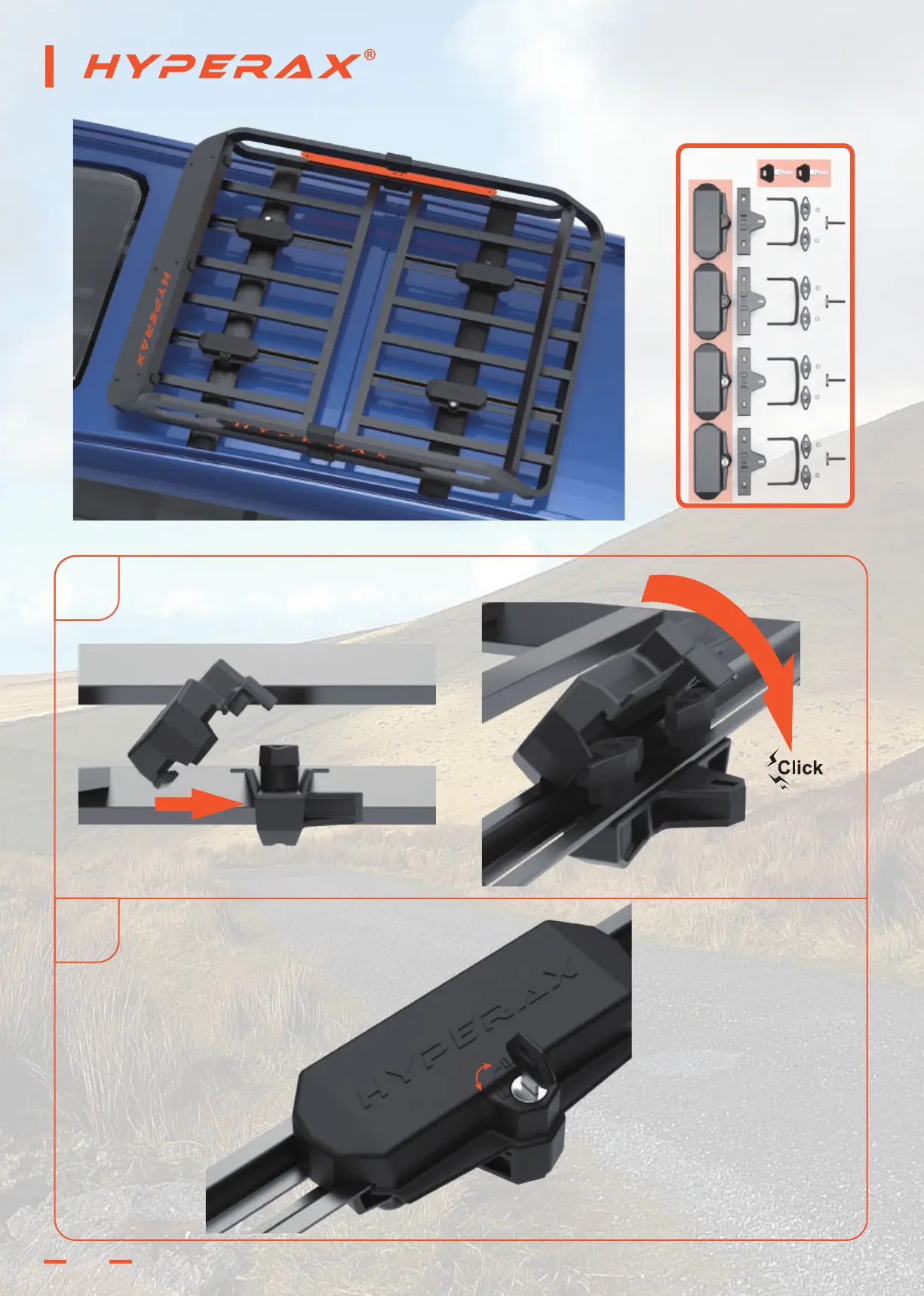 HYPERAX®

HYPERAX

HYPERAX

Click

HYPERAX