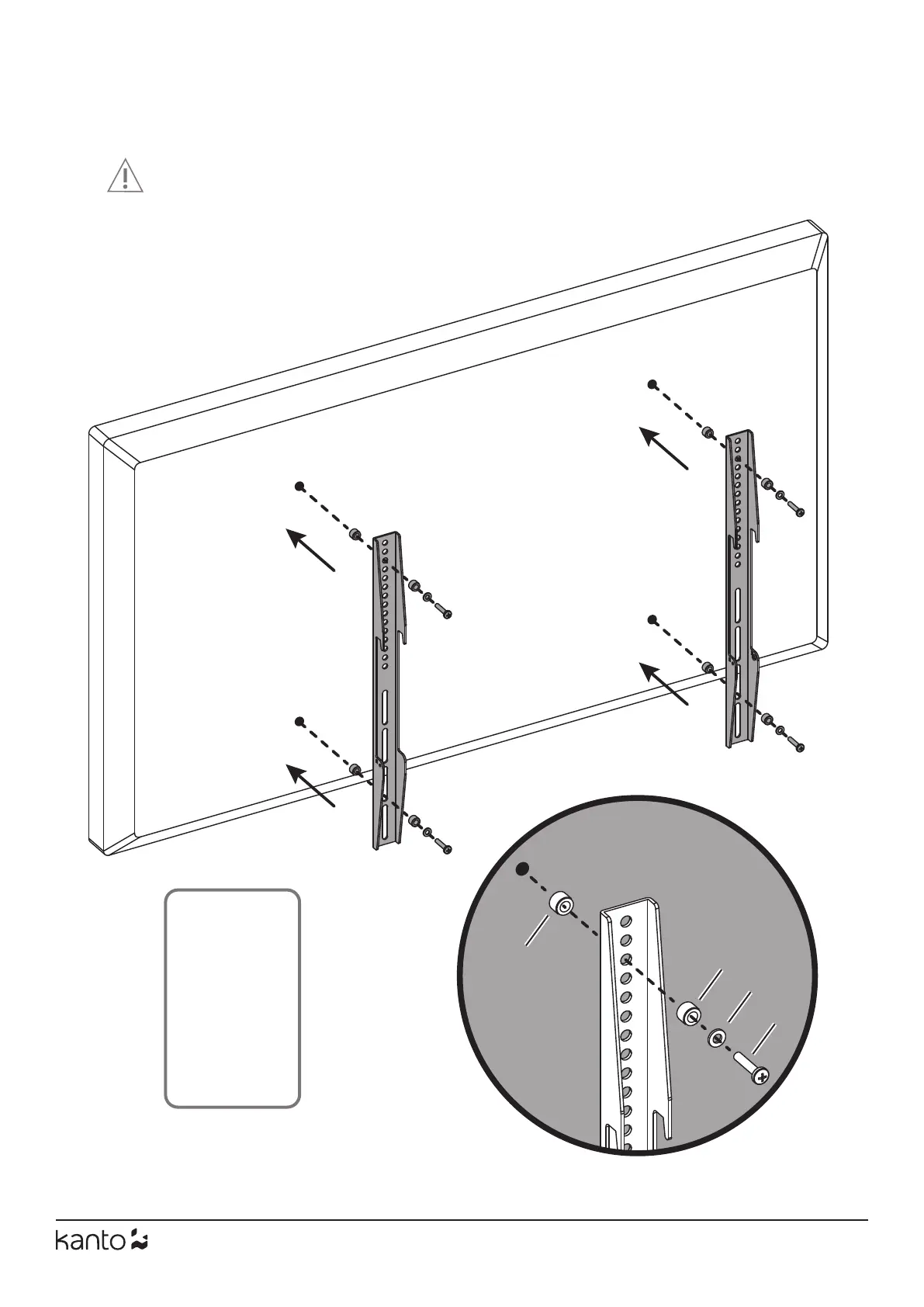 kanto