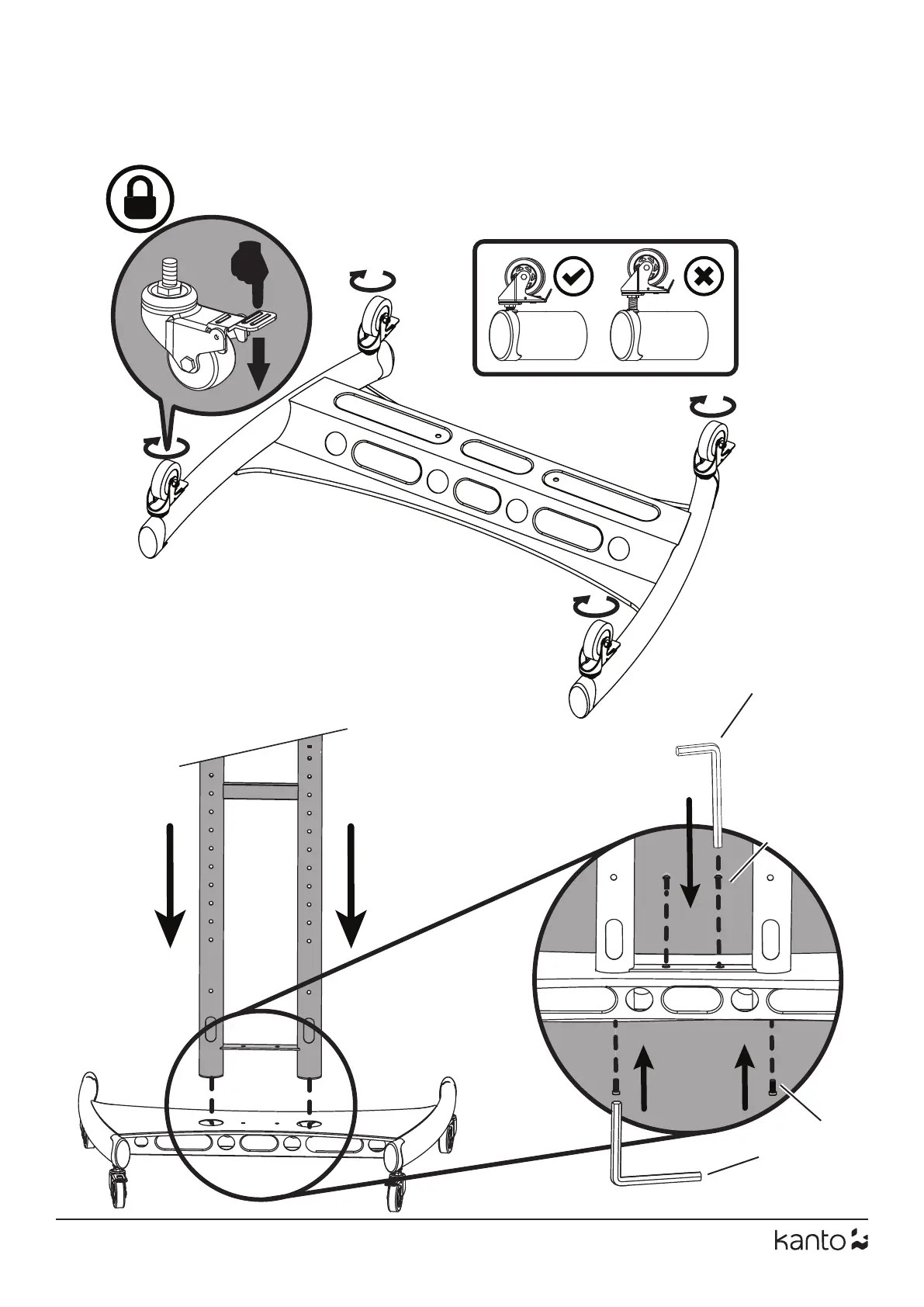 kanto