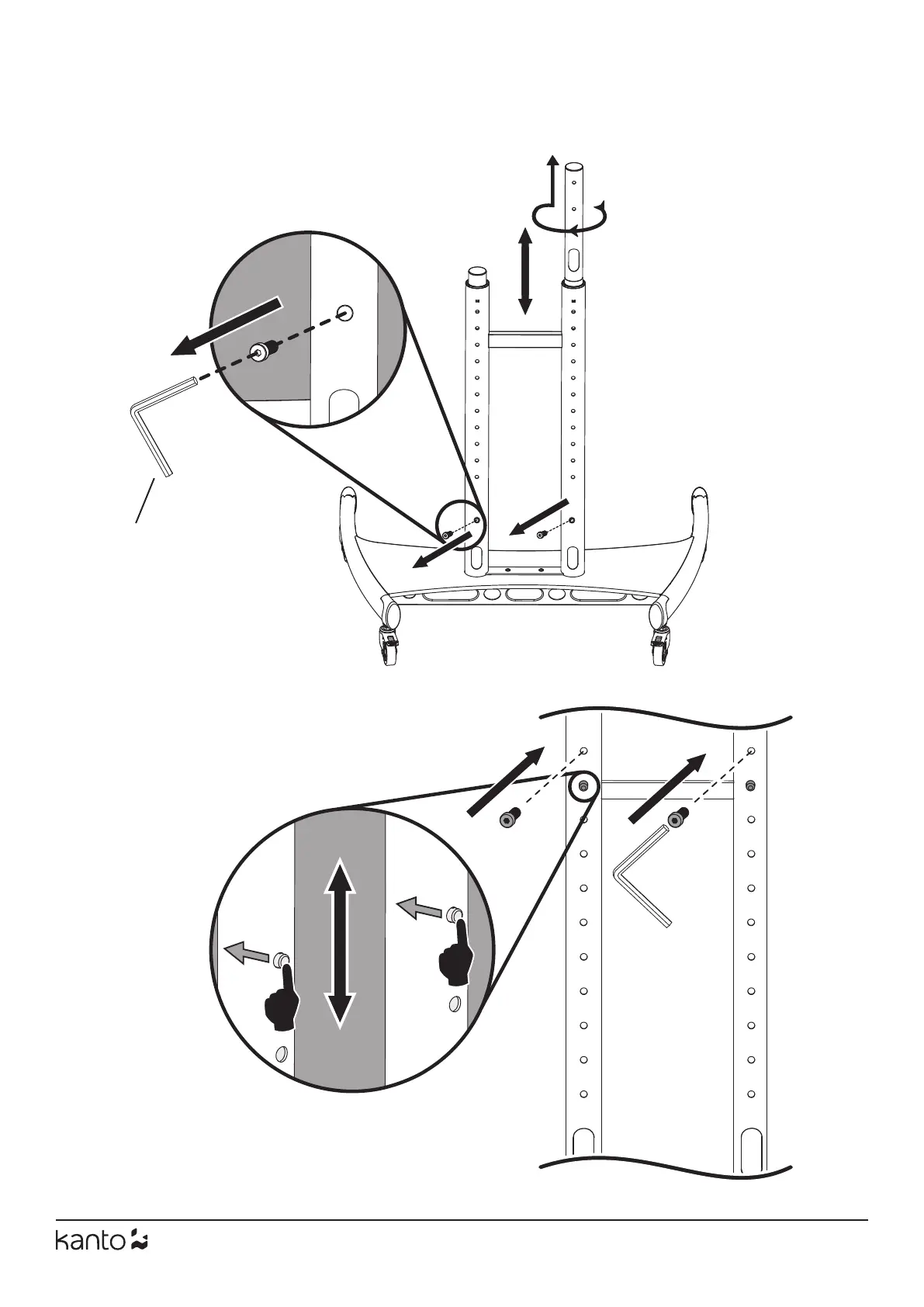 kanto