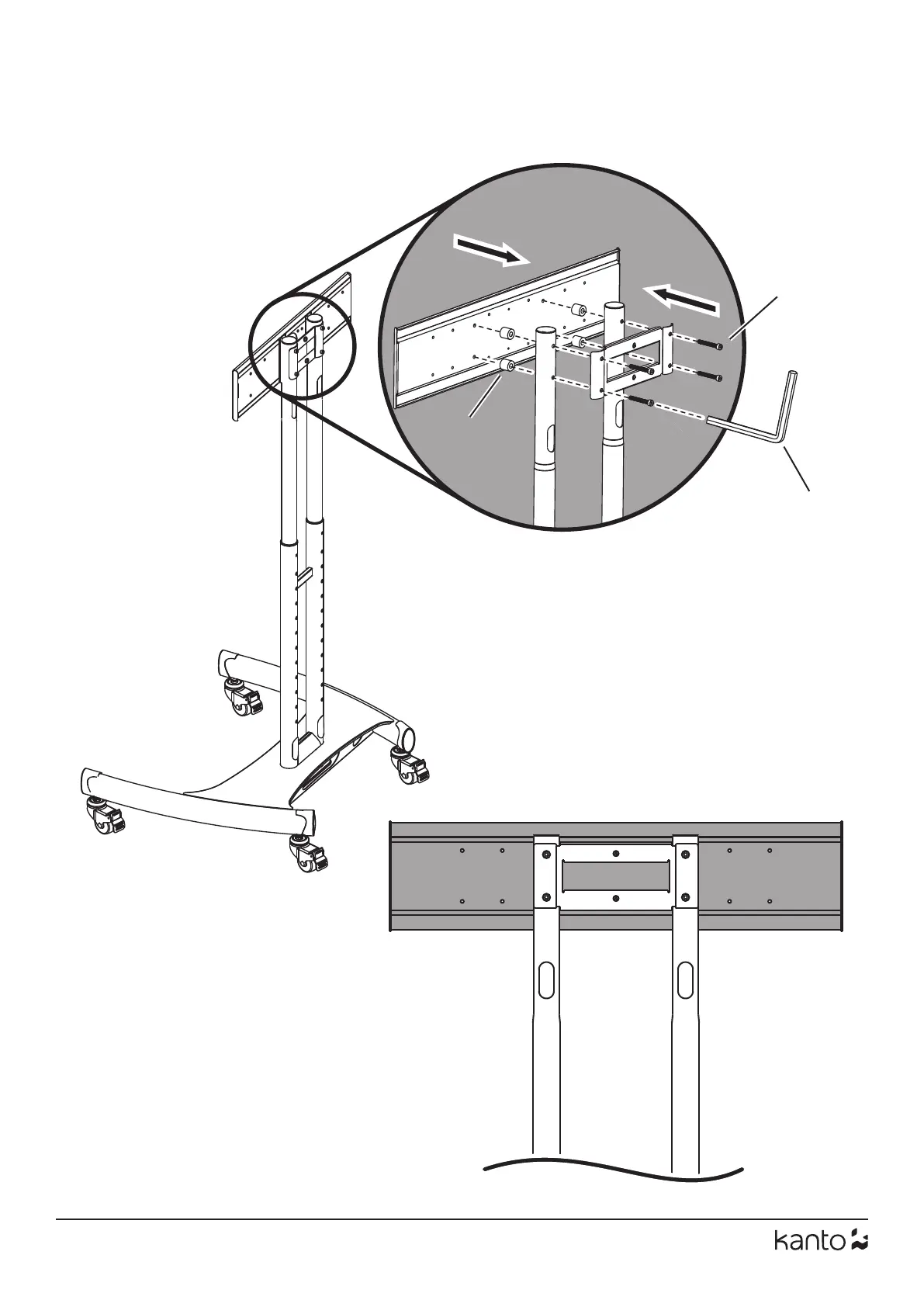 kanto