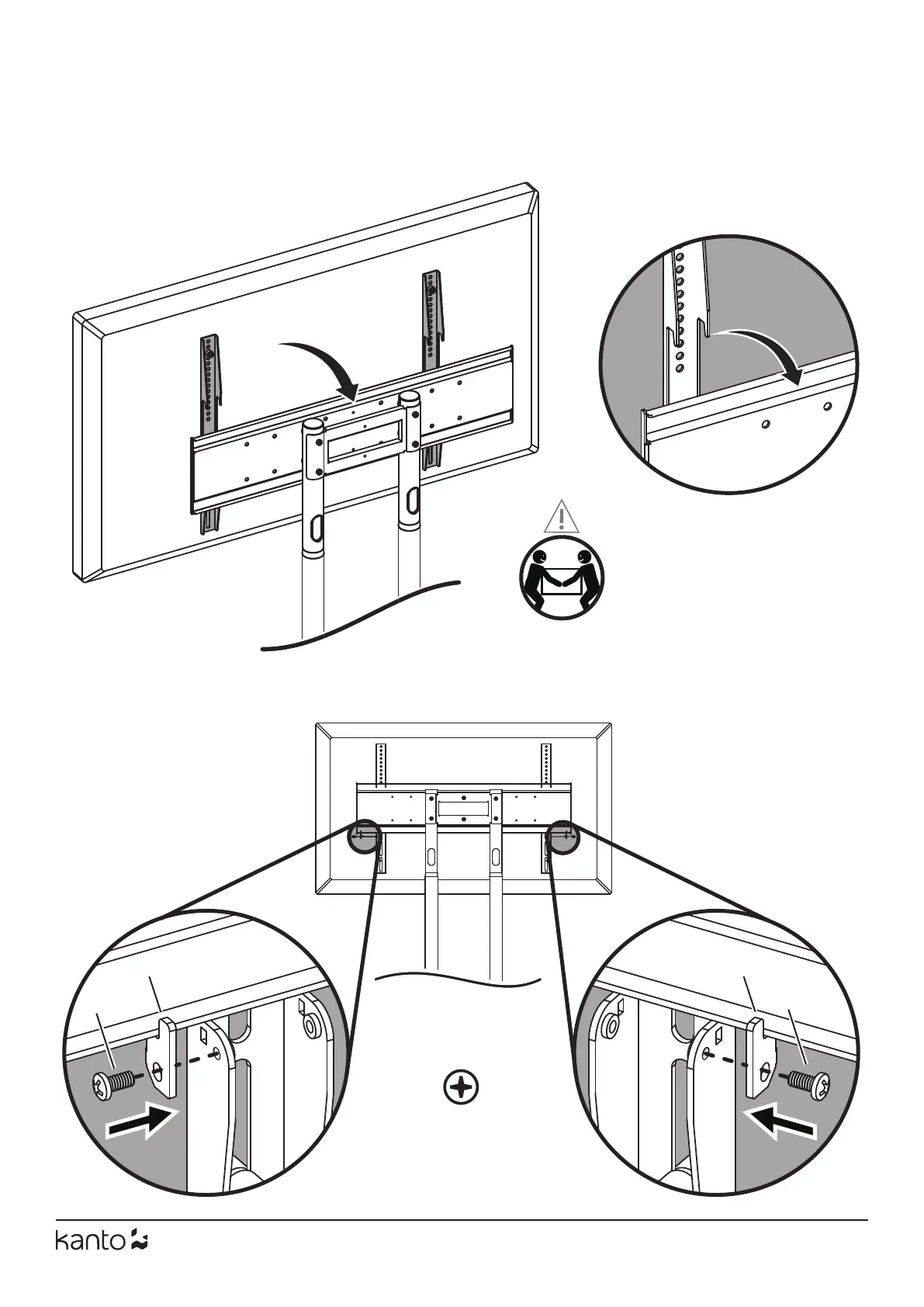 kanto