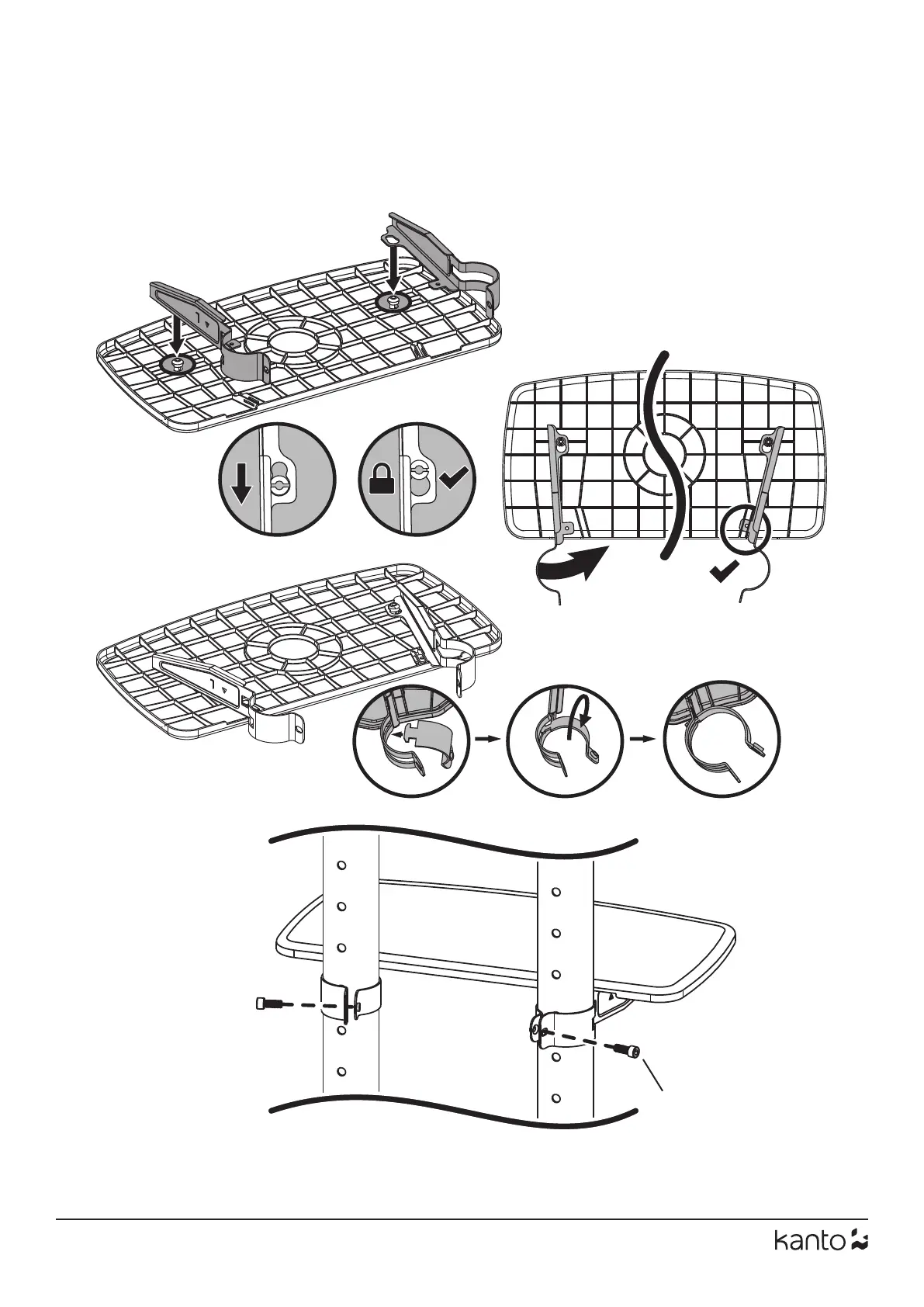 L

L

kanto