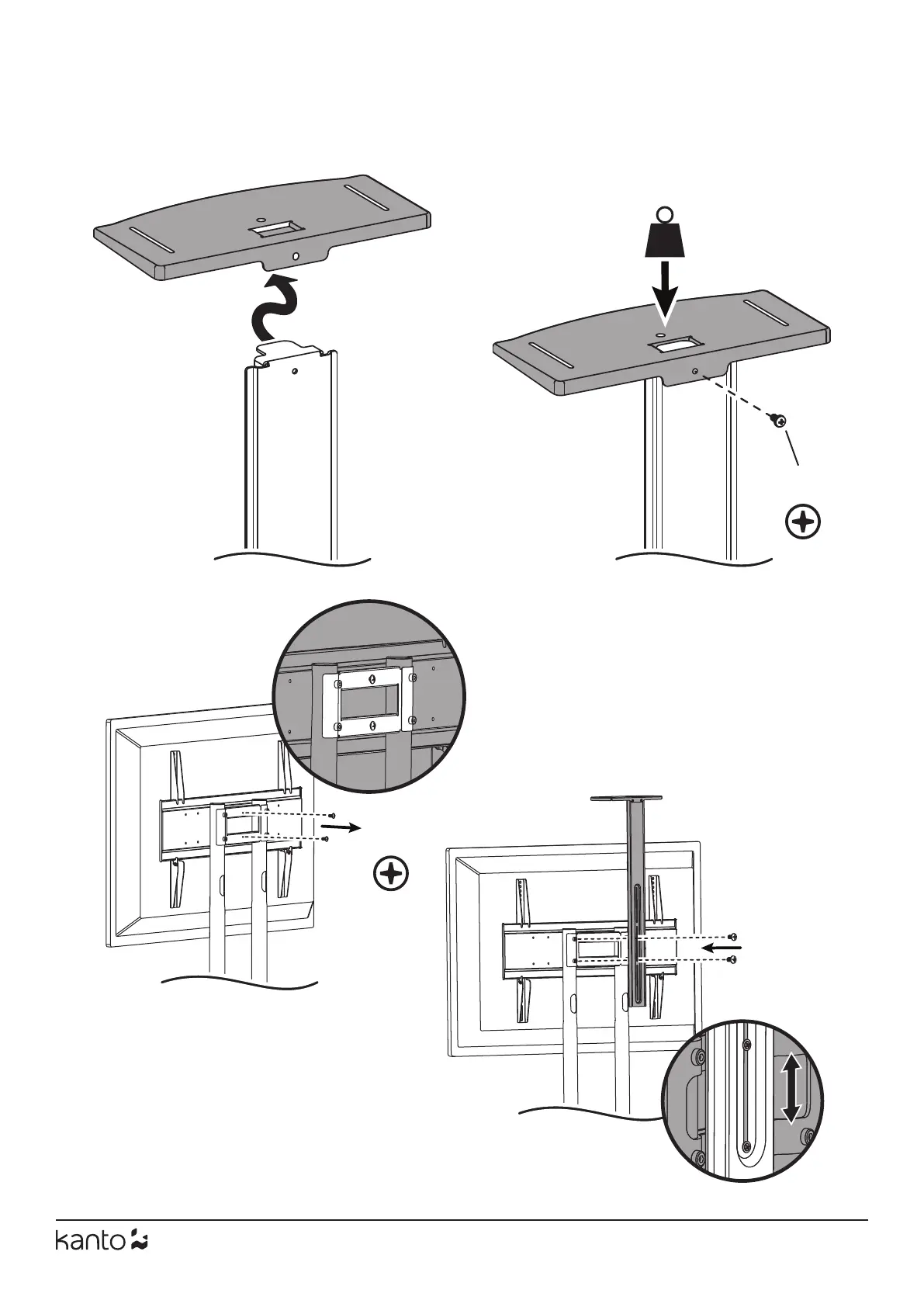 kanto