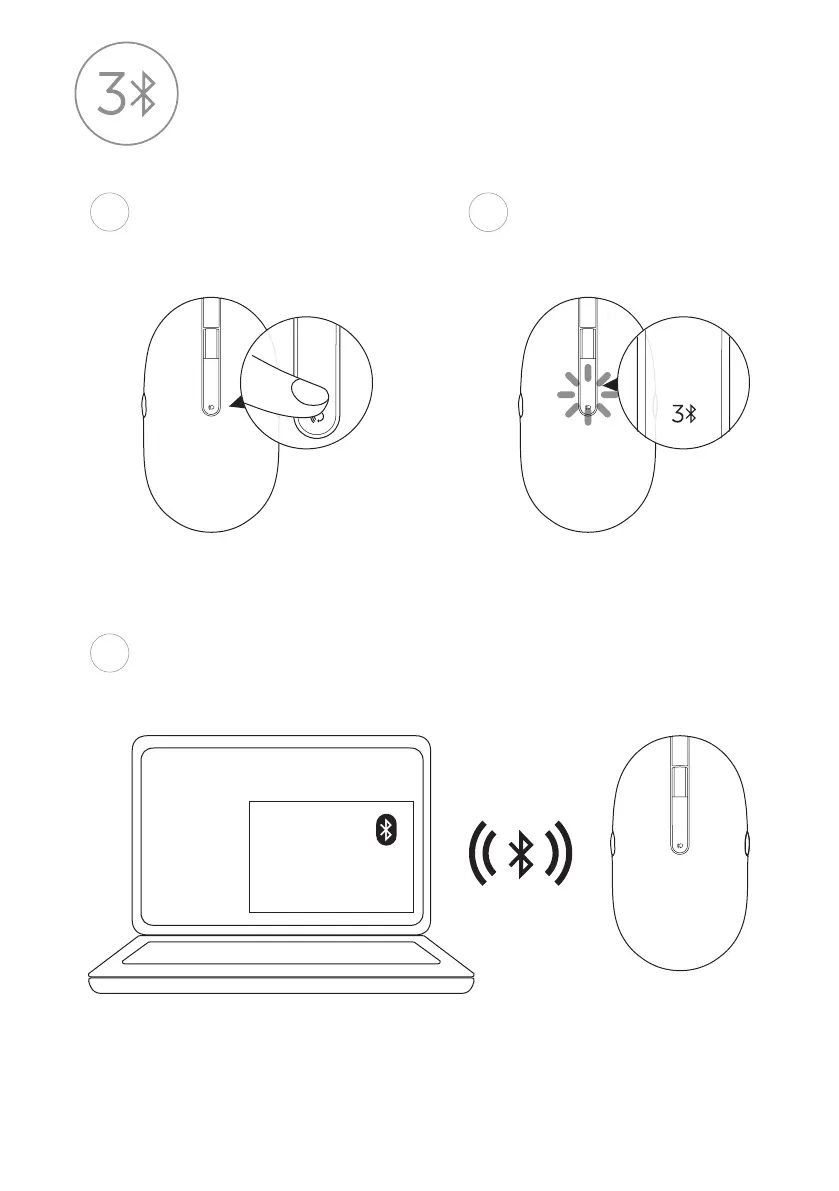 3

3