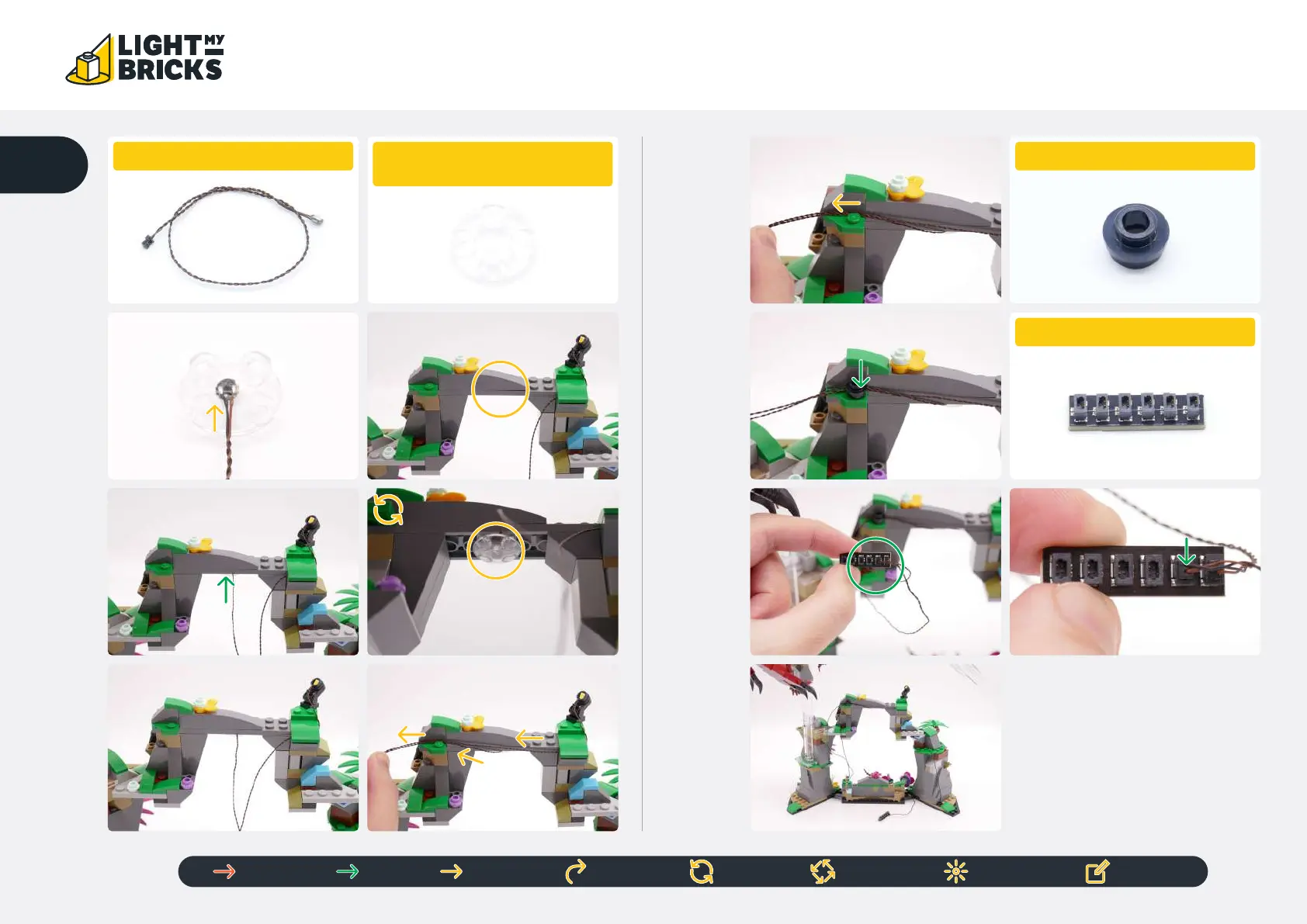 LIGHT MY BRICKS