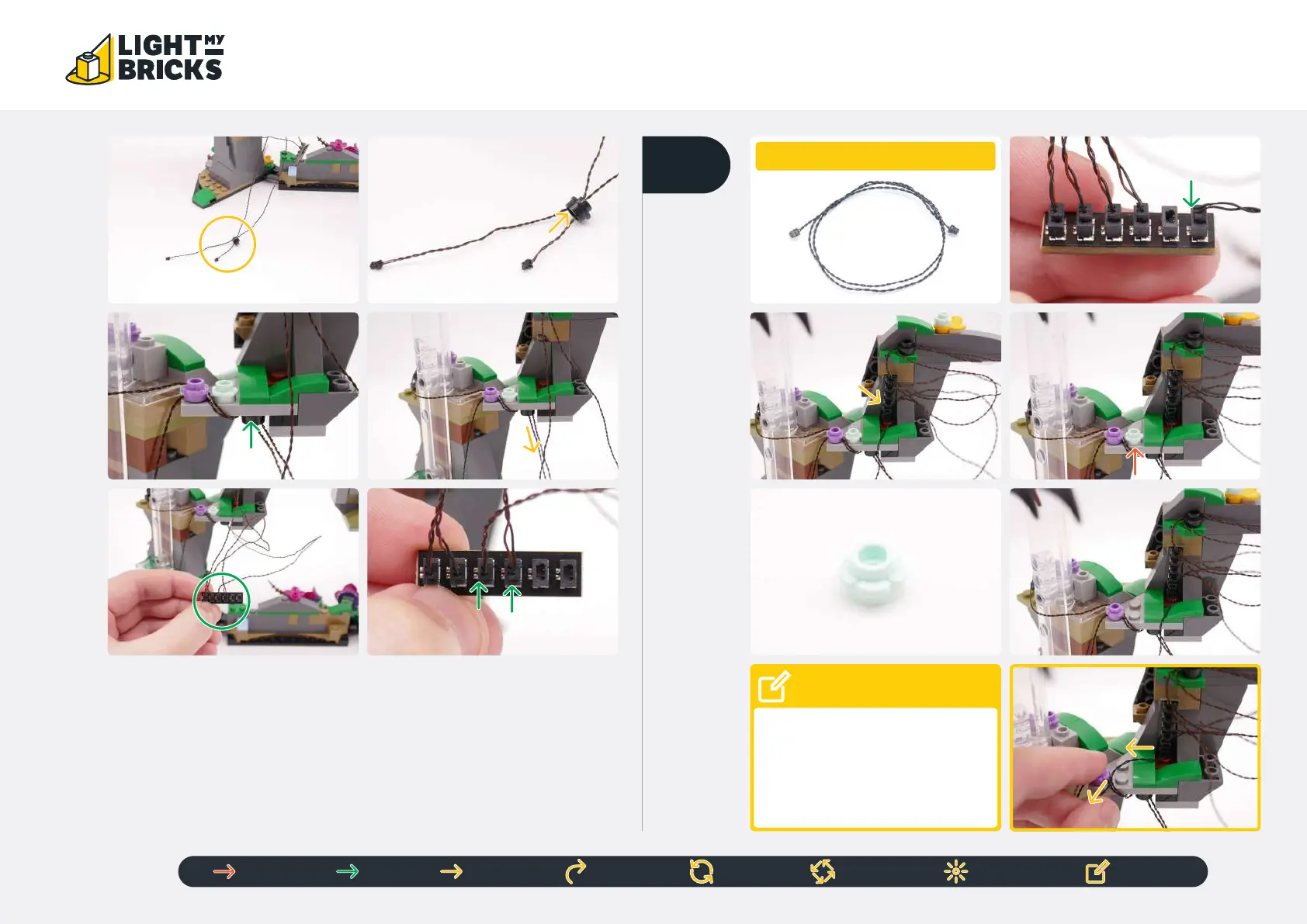 LIGHT MY BRICKS