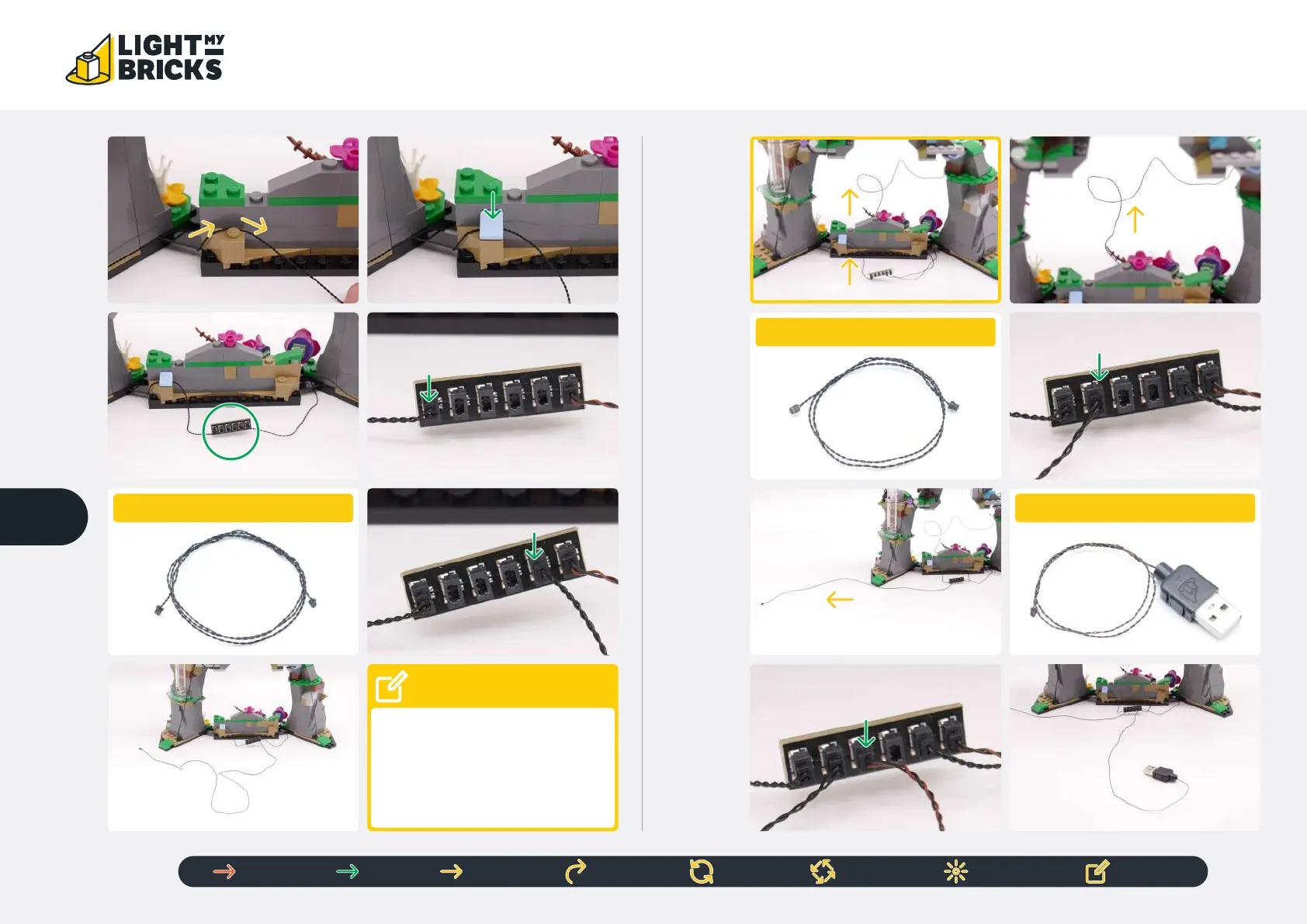 LIGHT MY BRICKS