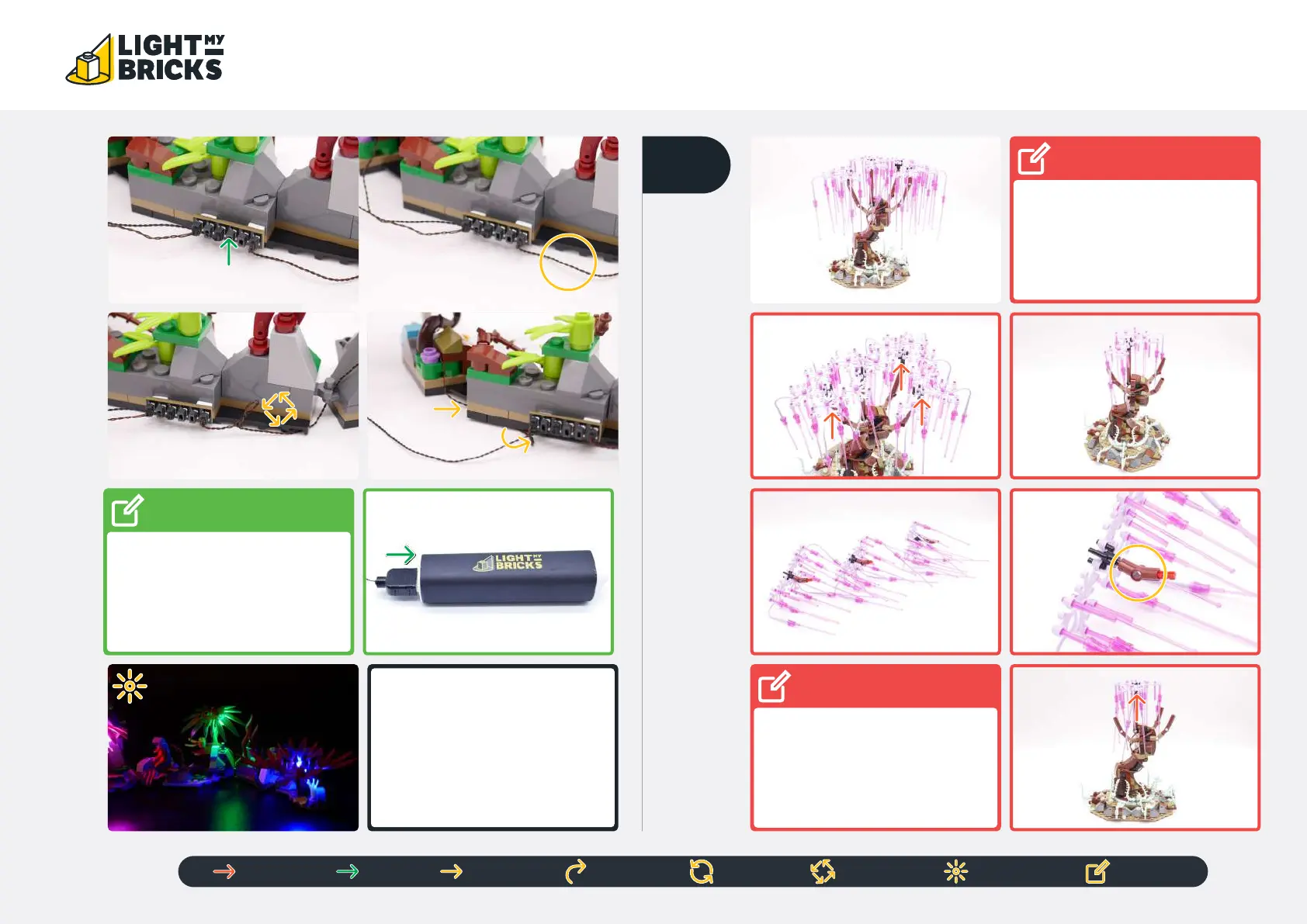 LIGHT MY BRICKS

LIGHT MY BRICKS