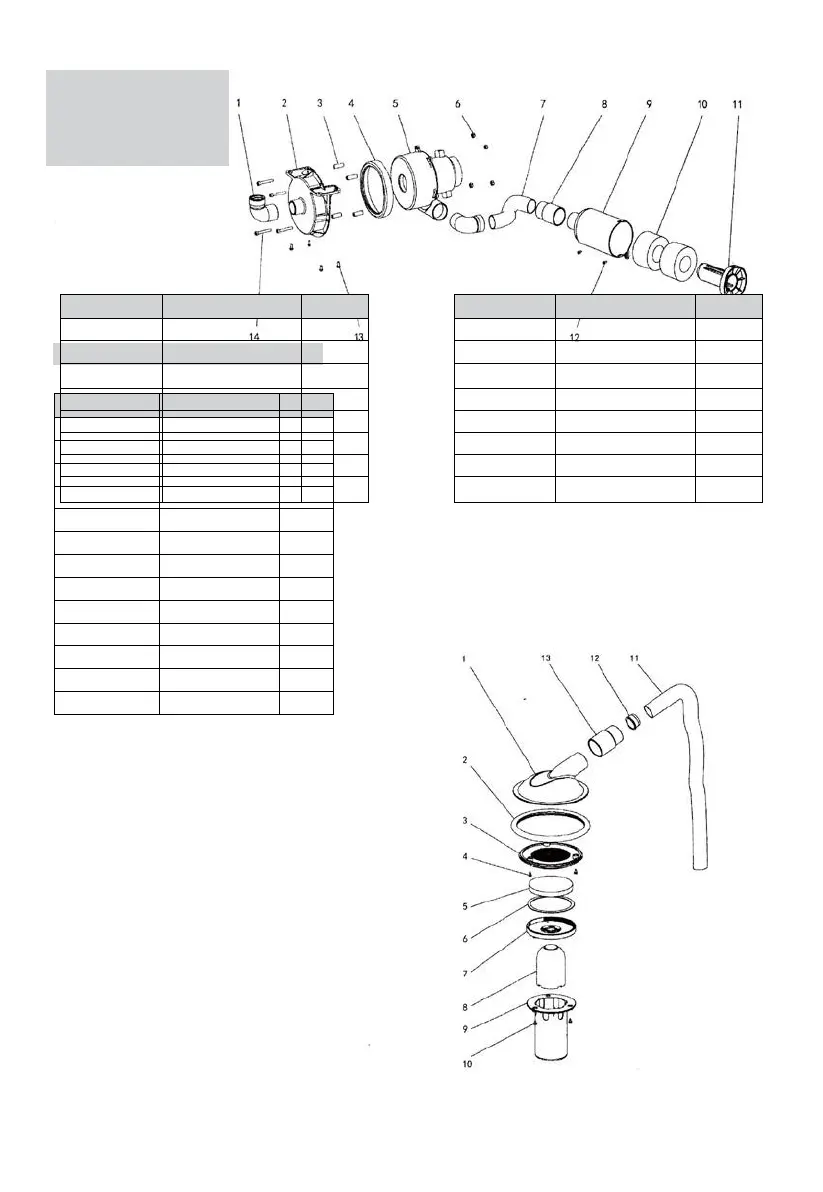 1 2 3 4 5 6 7 8 9 10 11

14 13 12

1 13 12 11

2

3

4

5

6

7

8

9

10