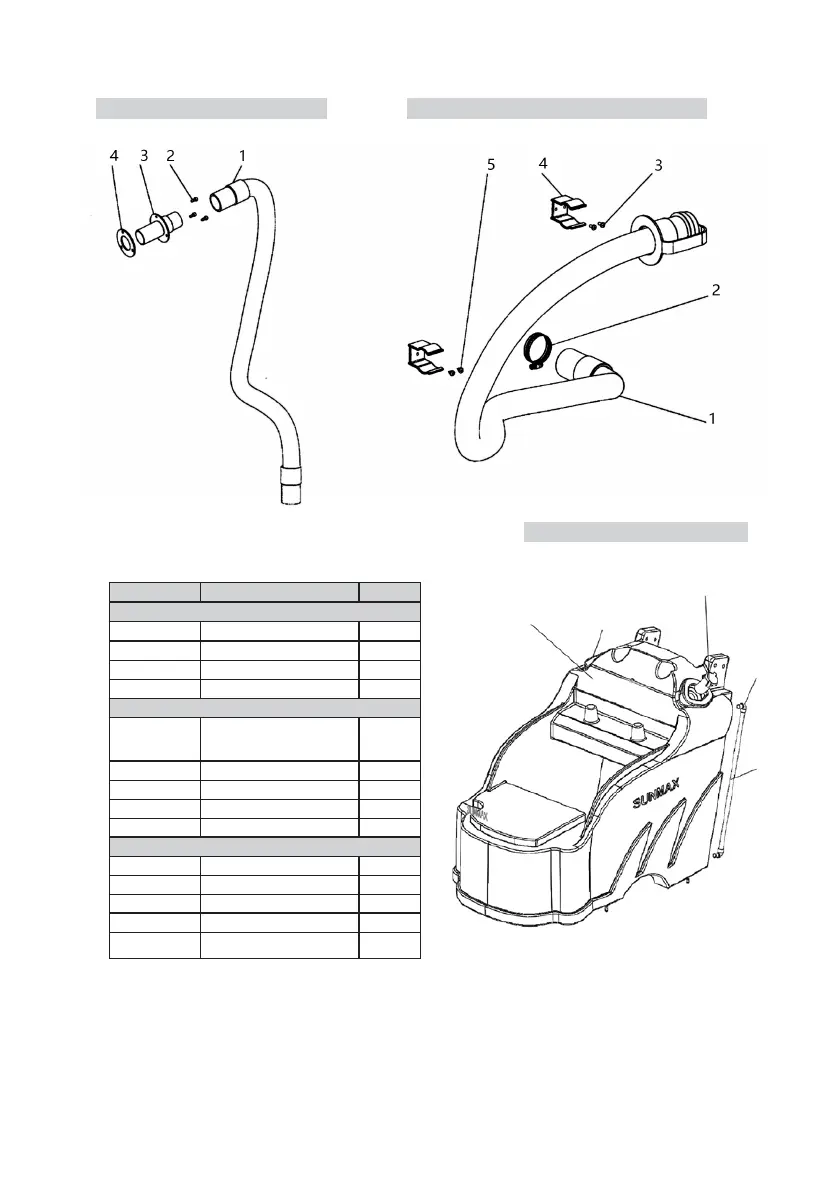 4 3 2 1

5 4 3

2

1

SUNMAX