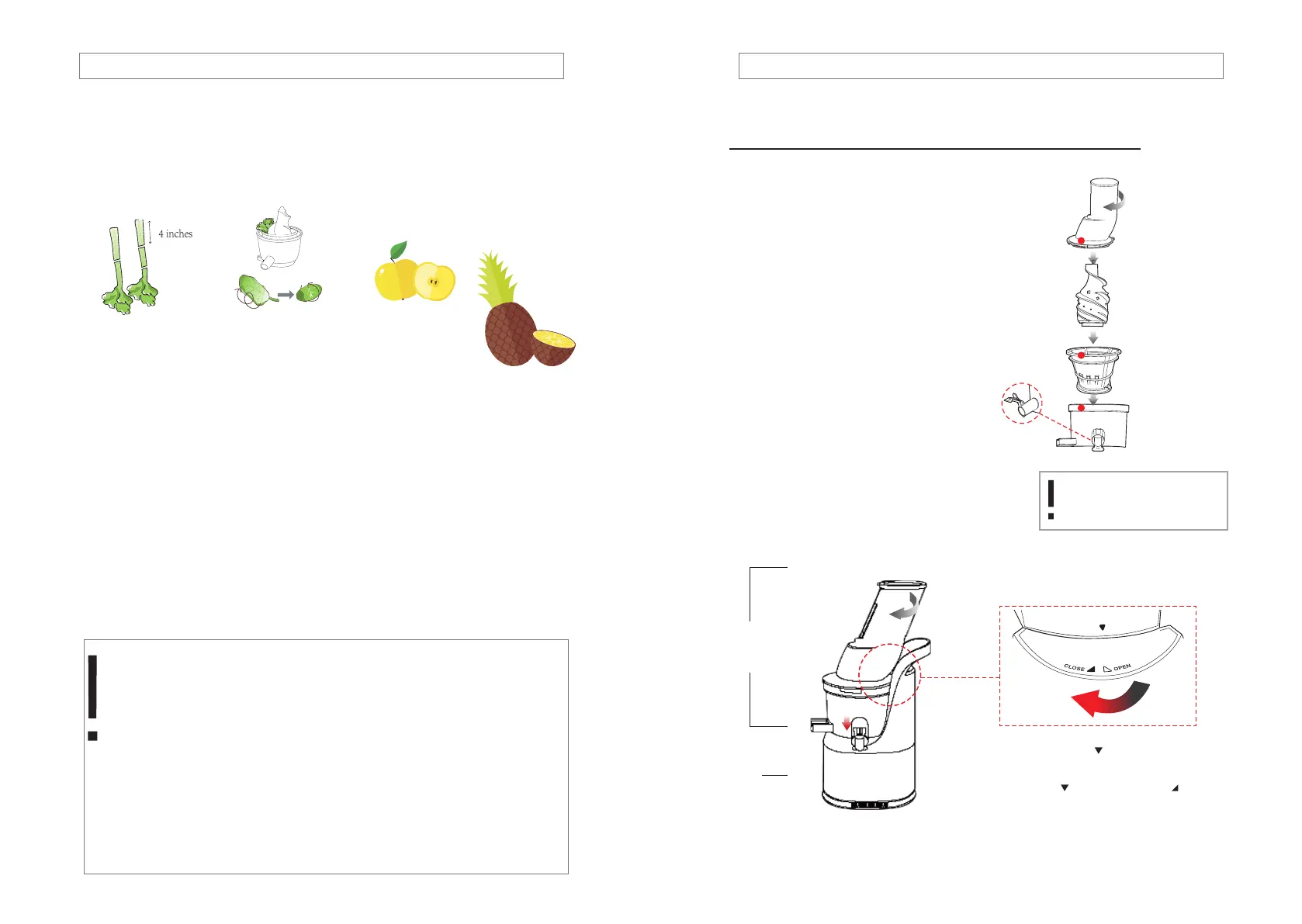 4 inches

CLOSE OPEN