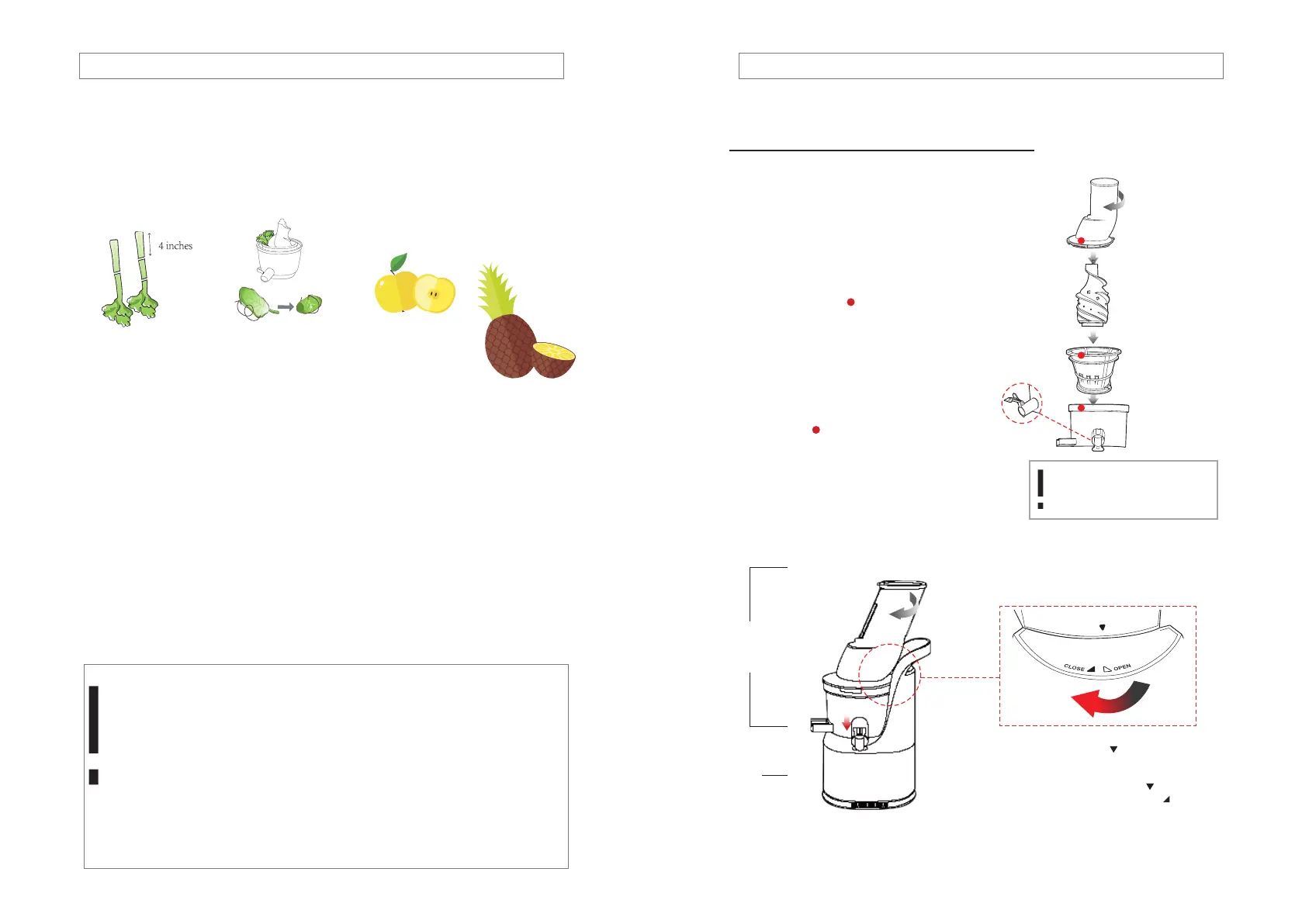 4 inches

CLOSE OPEN