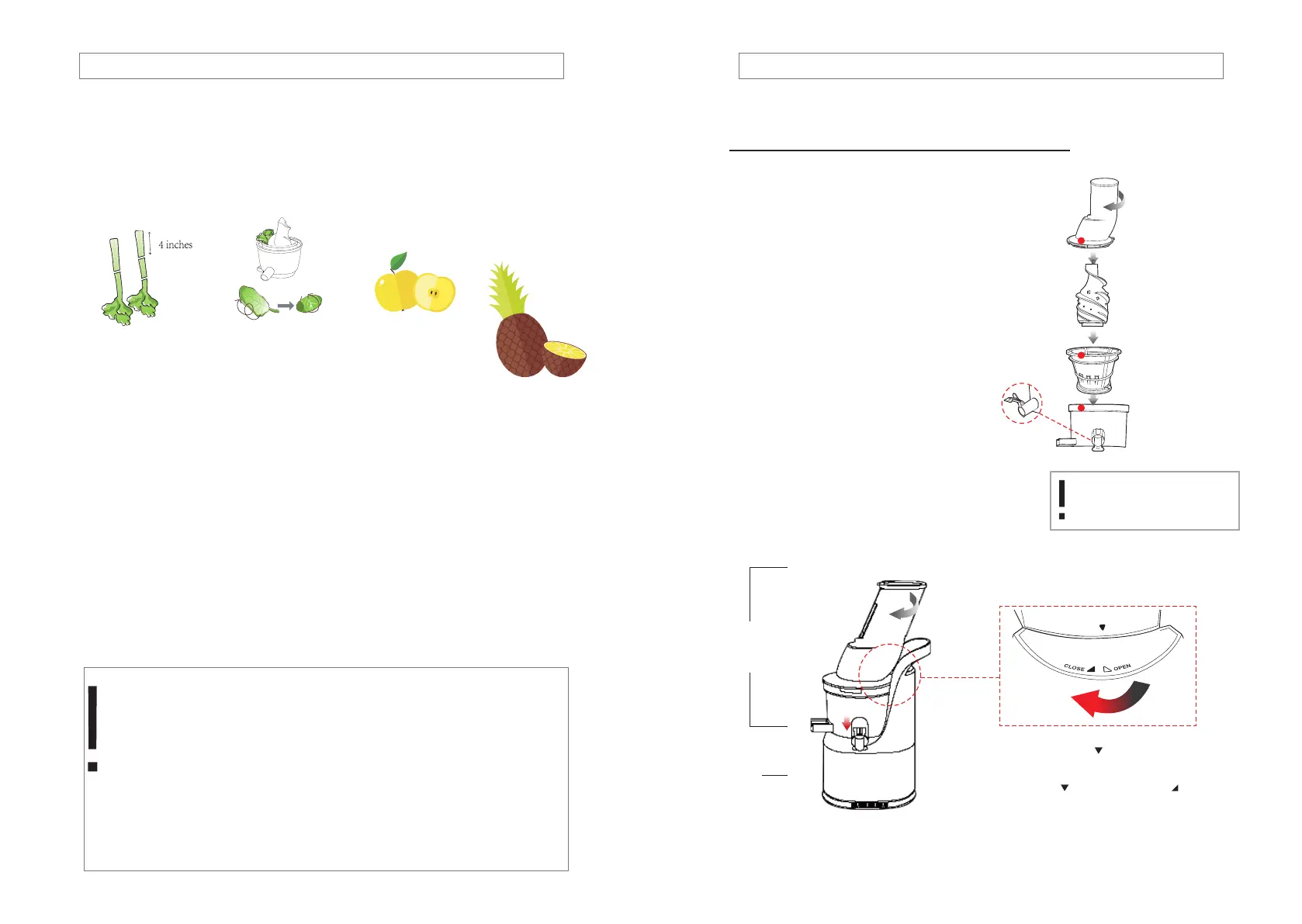 4 inches

CLOSE OPEN