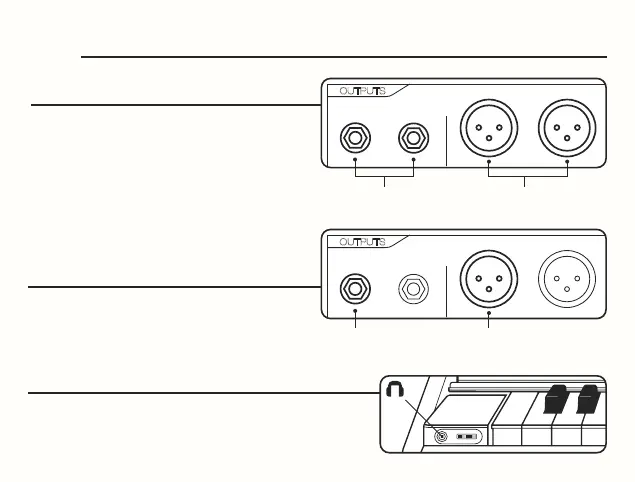 OUTPUTS

OUTPUTS