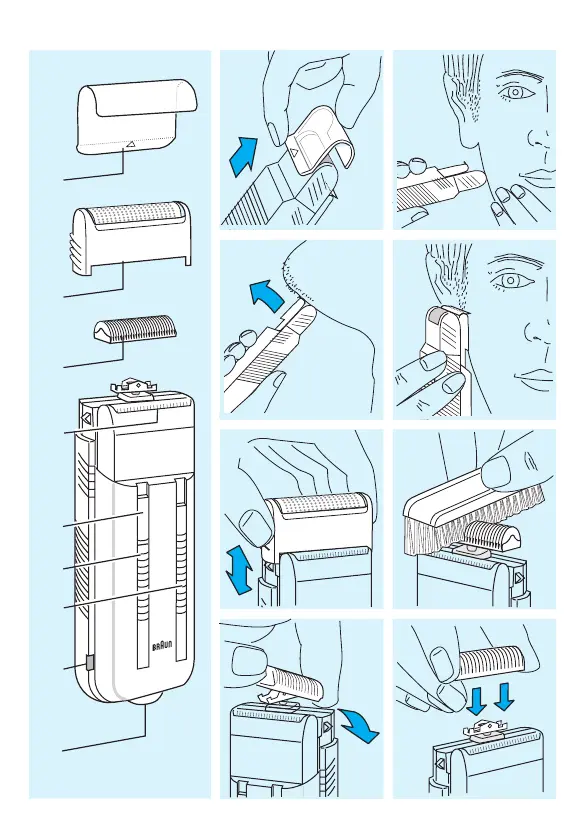 BRAUN