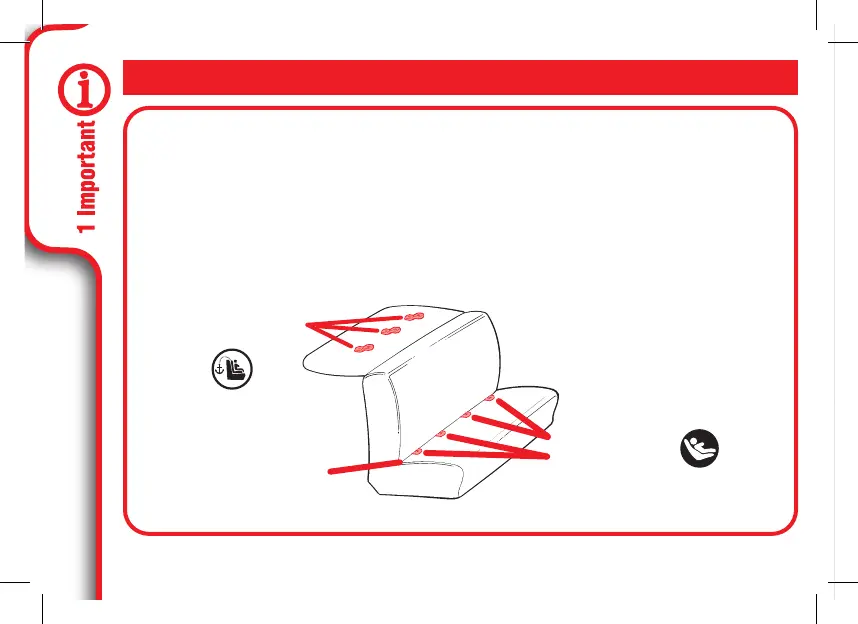 1 Important