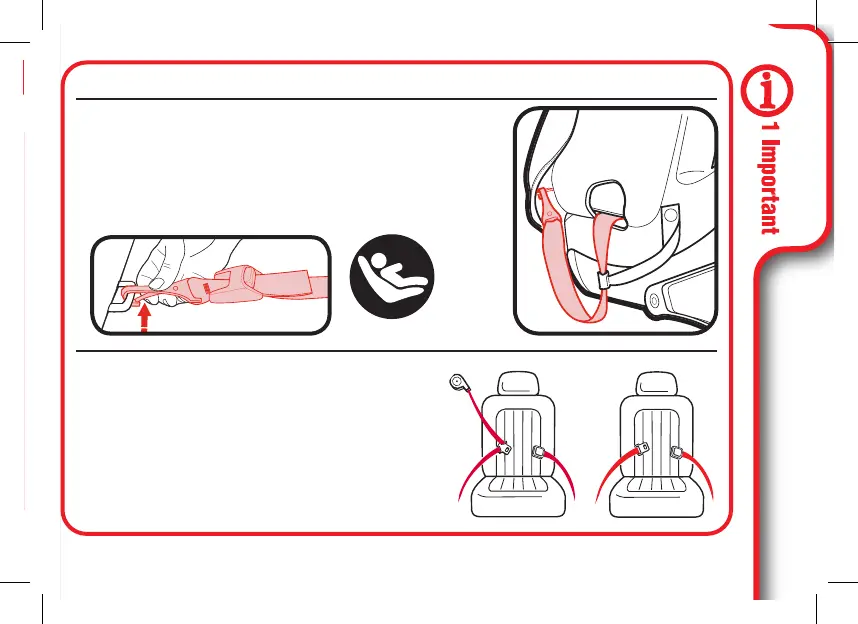 1 Important