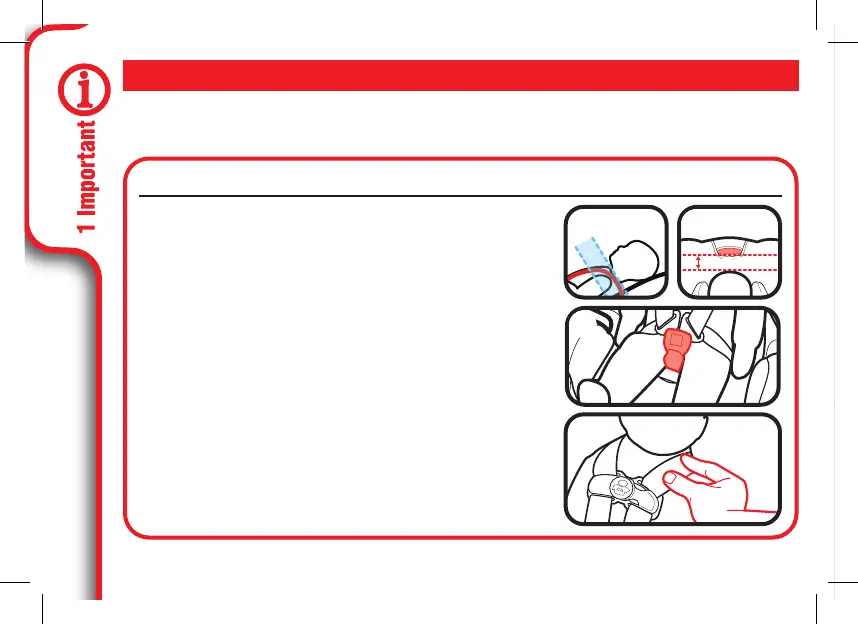 1 Important