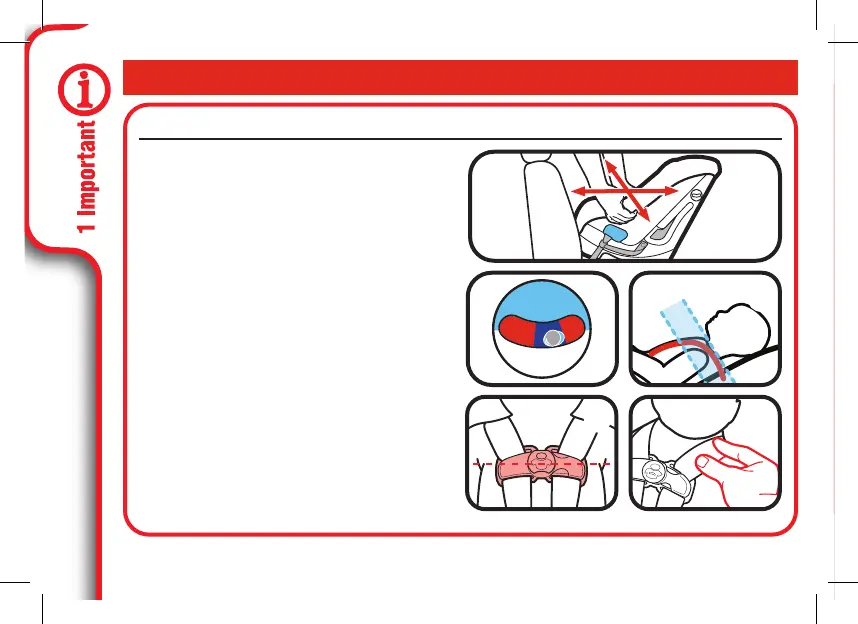 1 Important