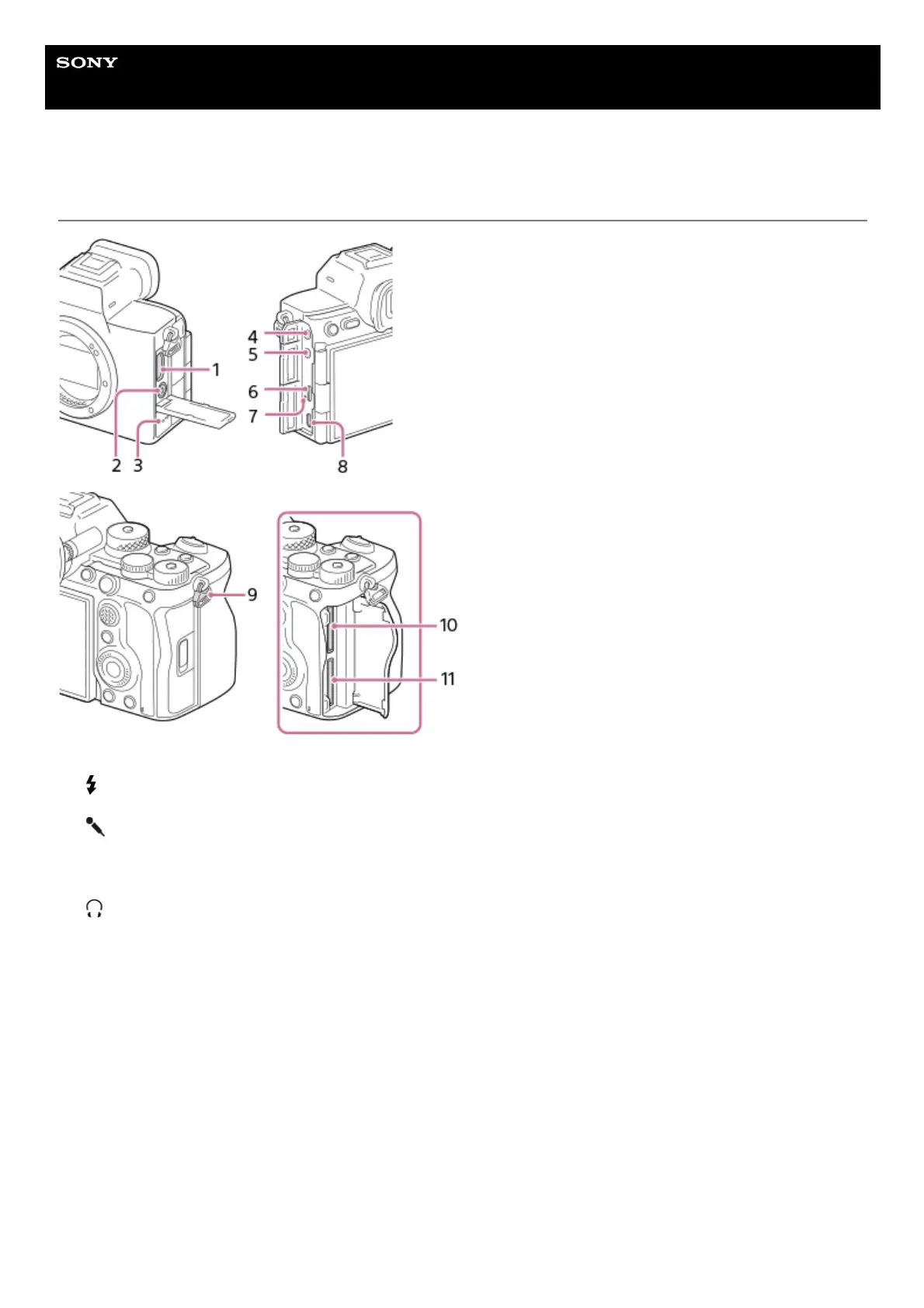 SONY

1
2
3
4
5
6
7
8
9
10
11