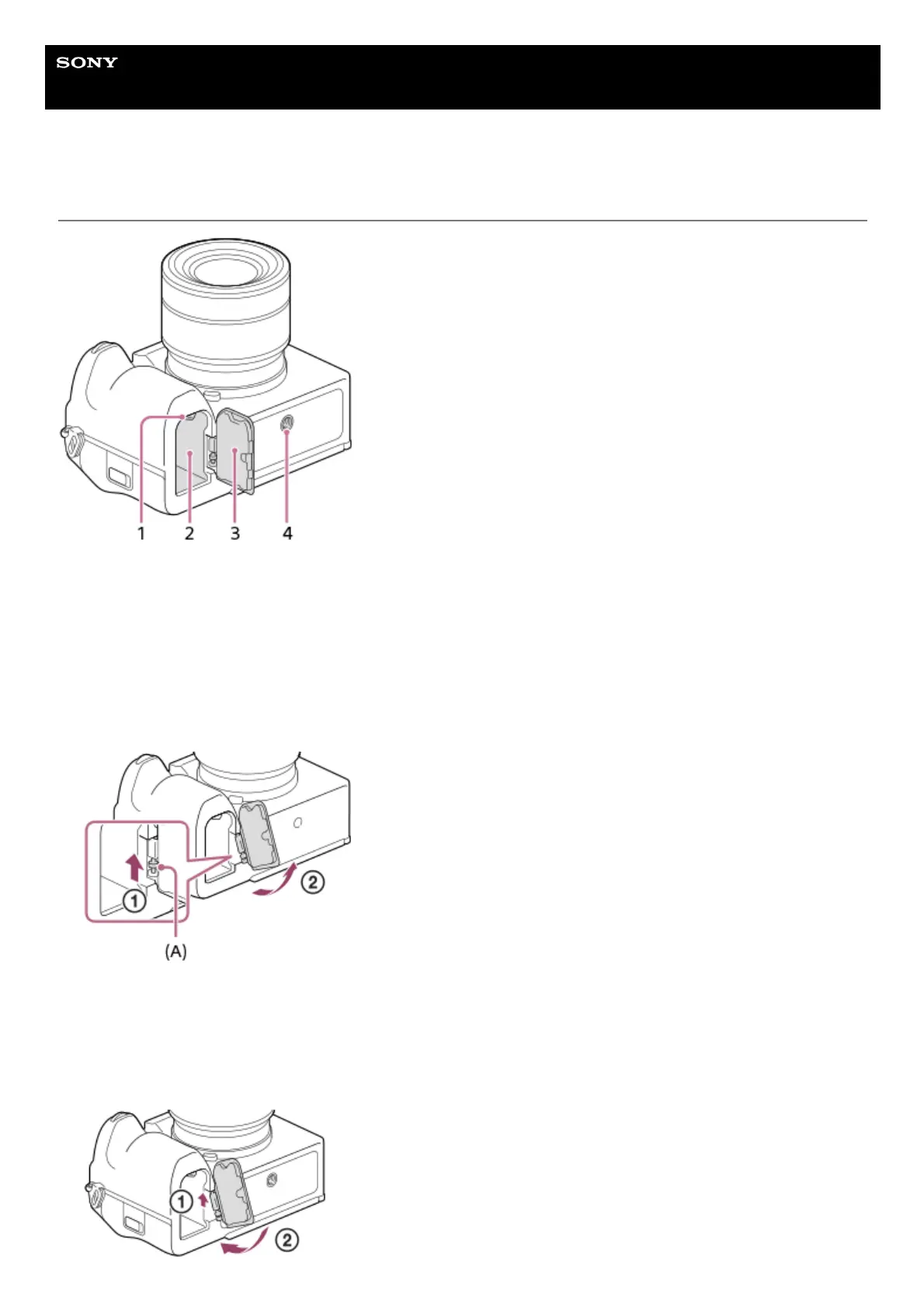 SONY

1 2 3 4

①
②
(A)

①
②