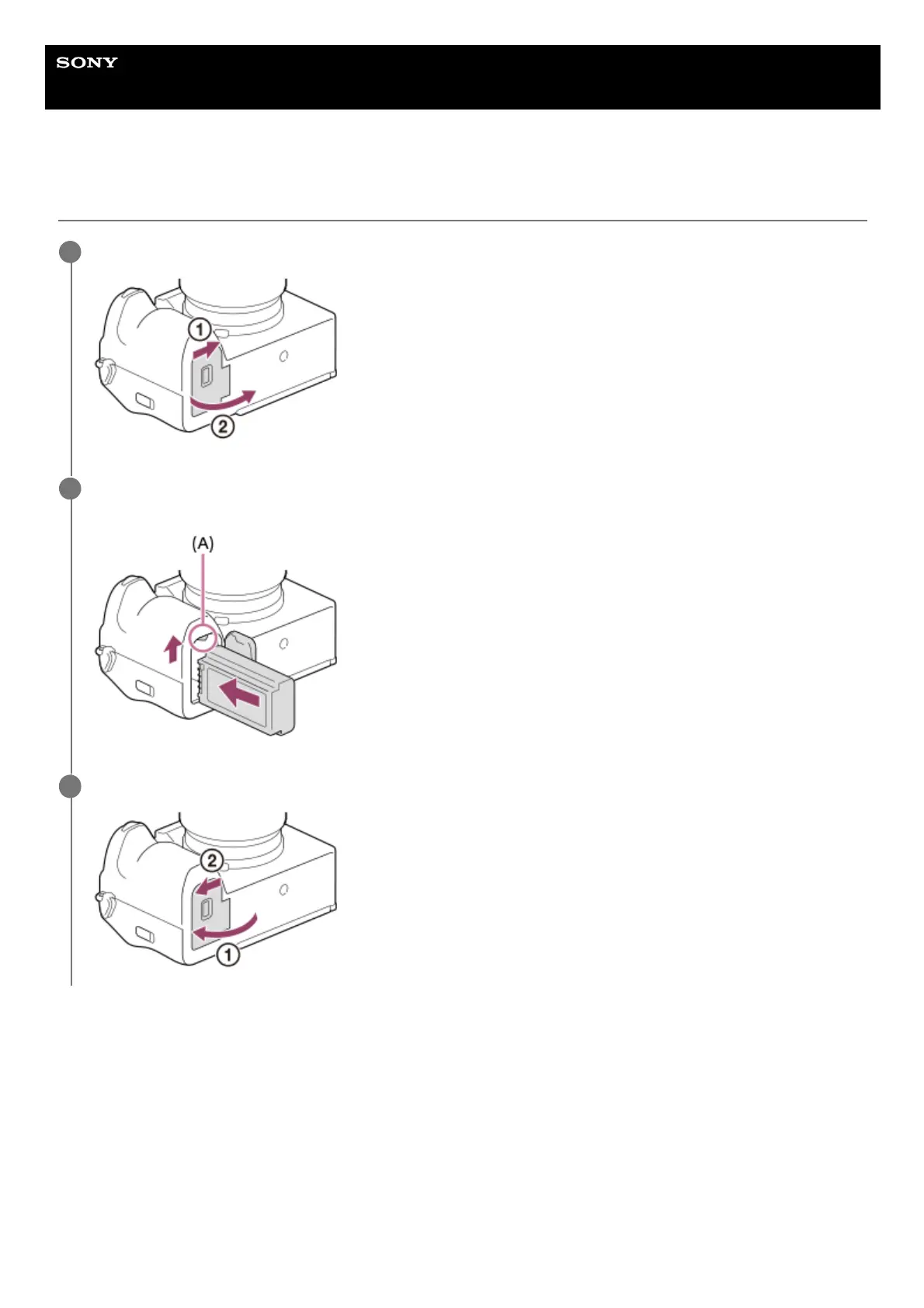 SONY

①
②

(A)

②
①