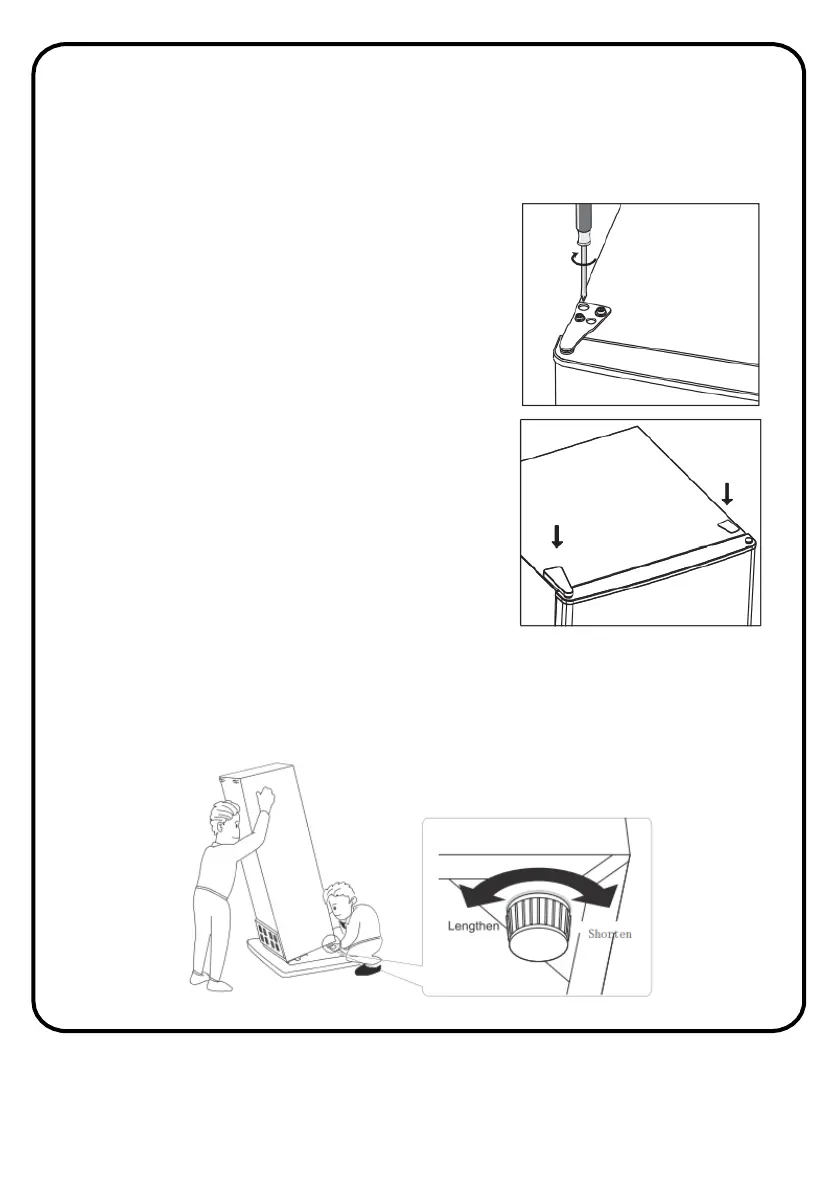 Lengthen

Shorten