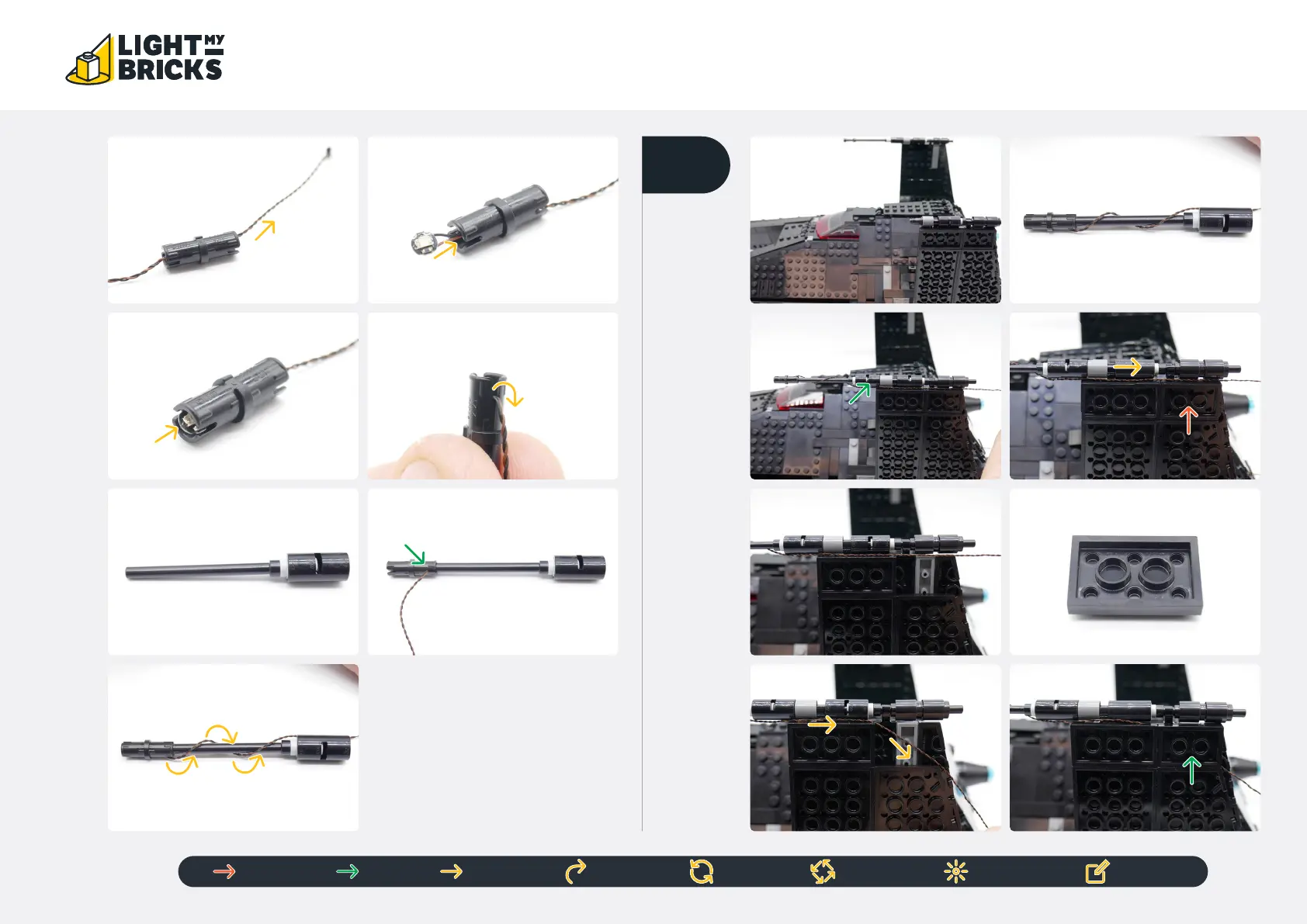 LIGHT MY BRICKS