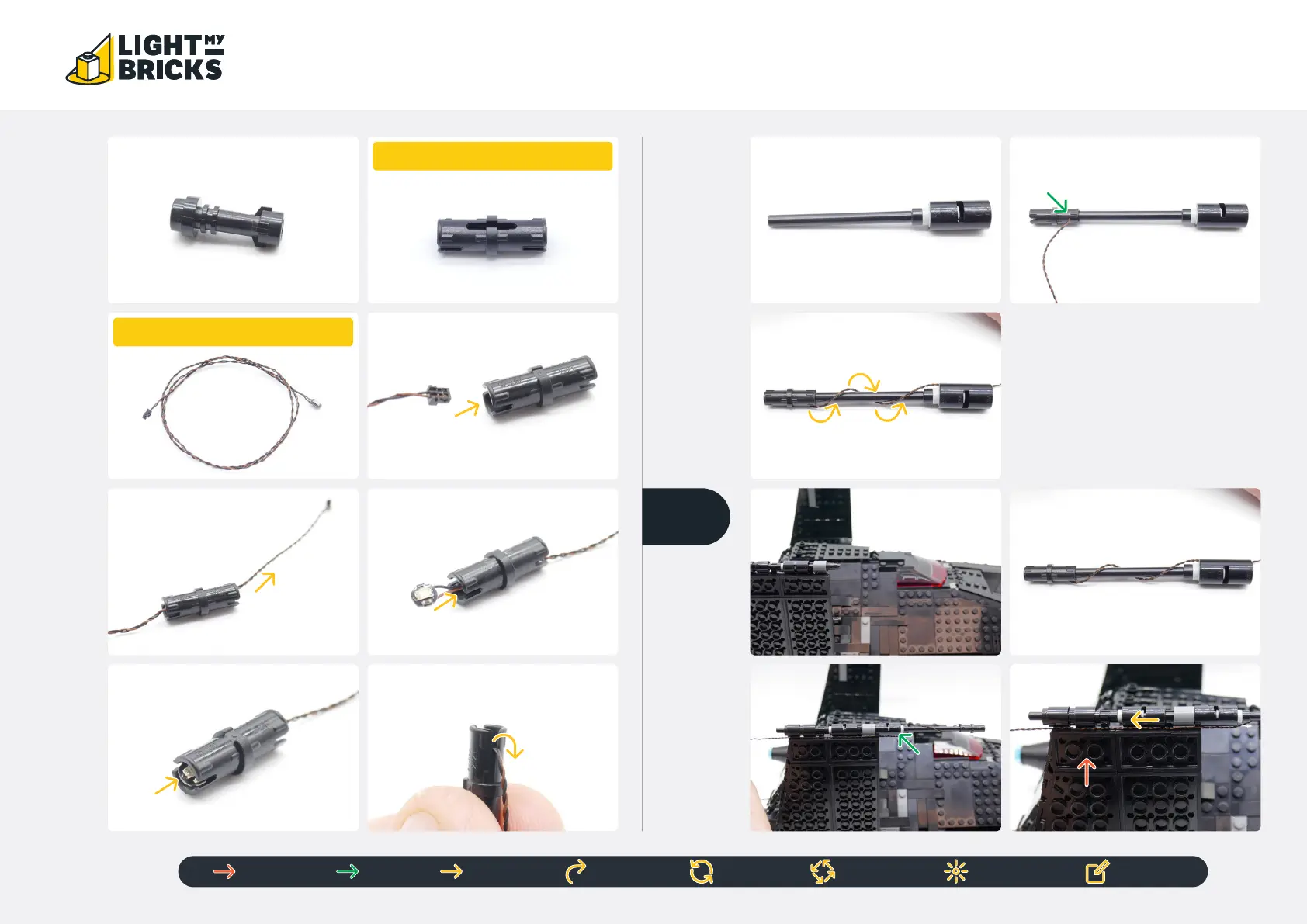 LIGHT MY BRICKS